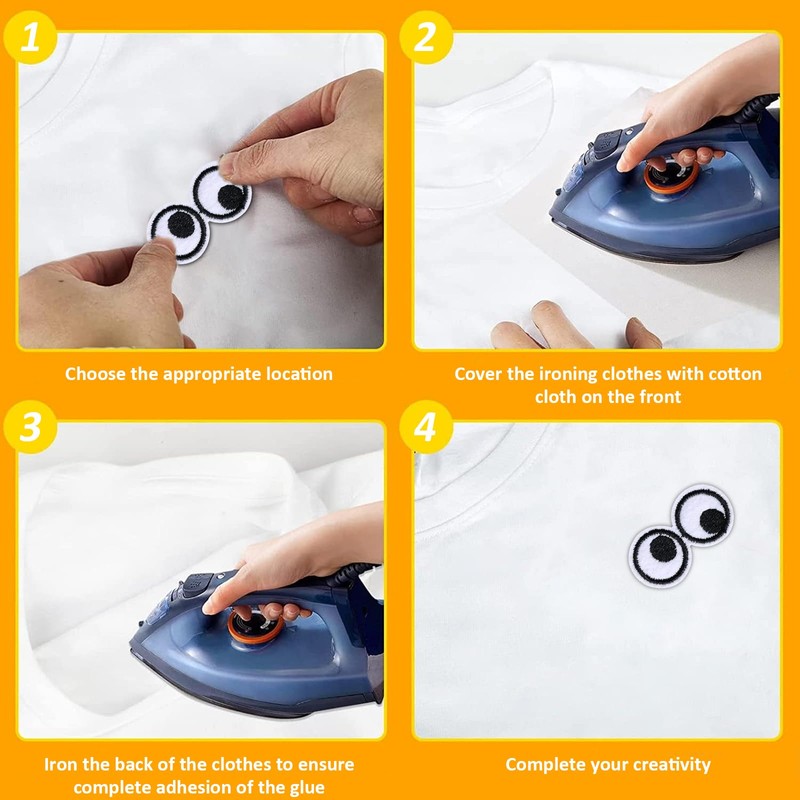 1

Choose the appropriate location

2

Cover the ironing clothes with cotton cloth on the front

3

Iron the back of the clothes to ensure complete adhesion of the glue

4

Complete your creativity