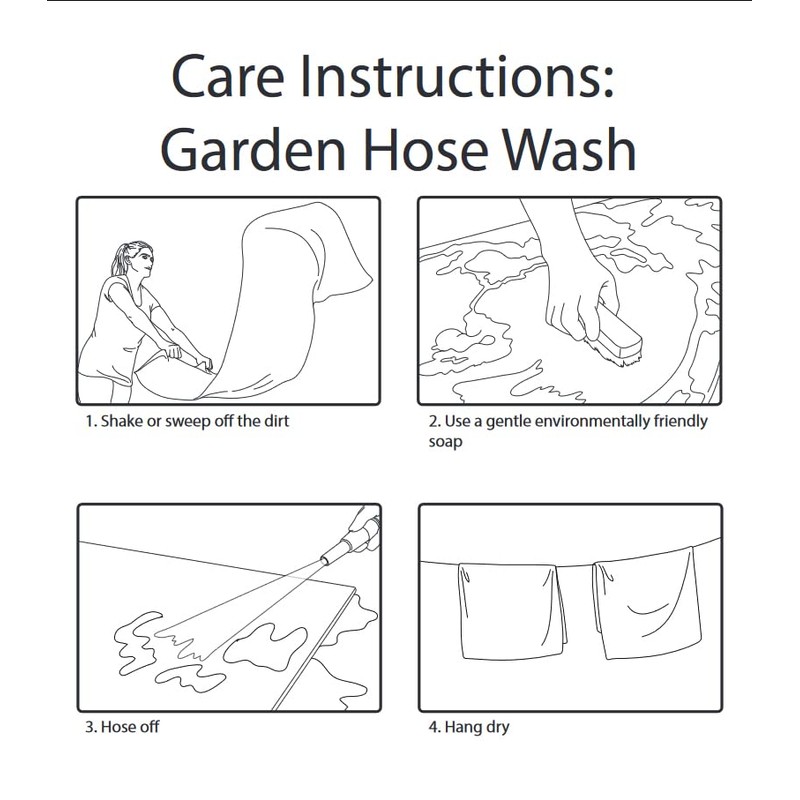 Care Instructions:
Garden Hose Wash

1. Shake or sweep off the dirt

2. Use a gentle environmentally friendly soap

3. Hose off

4. Hang dry