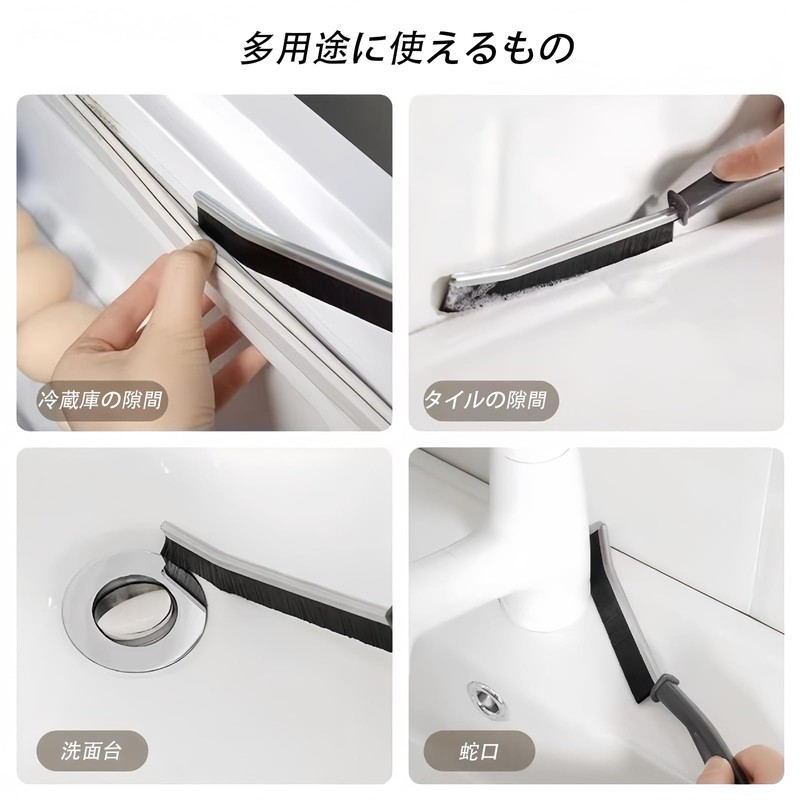 多用途に使えるもの

冷蔵庫の隙間

タイルの隙間

洗面台

蛇口