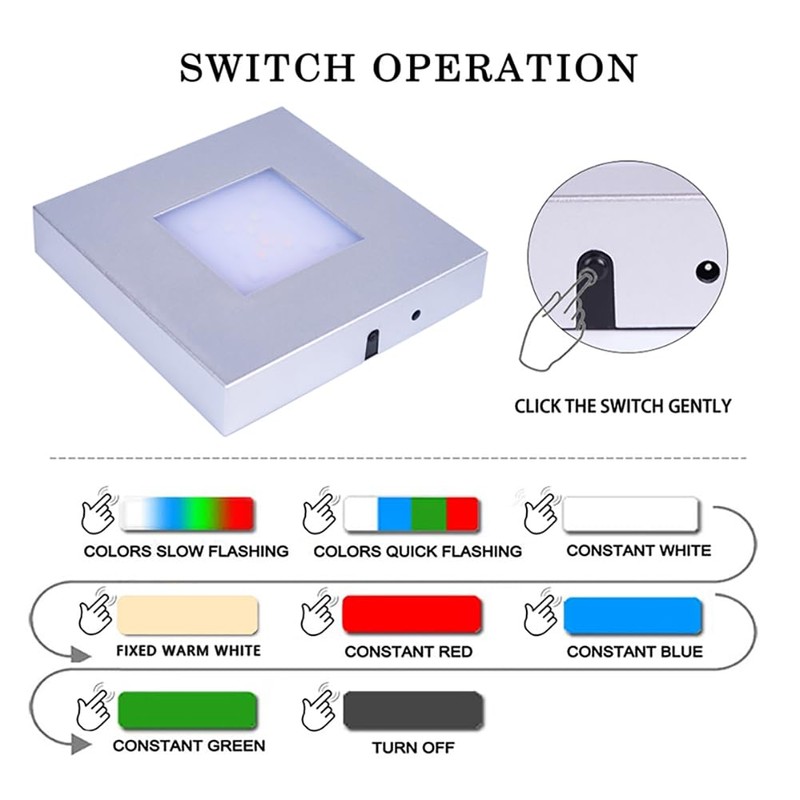 SWITCH OPERATION

CLICK THE SWITCH GENTLY

COLORS SLOW FLASHING

COLORS QUICK FLASHING

CONSTANT WHITE

FIXED WARM WHITE

CONSTANT RED

CONSTANT BLUE

CONSTANT GREEN

TURN OFF