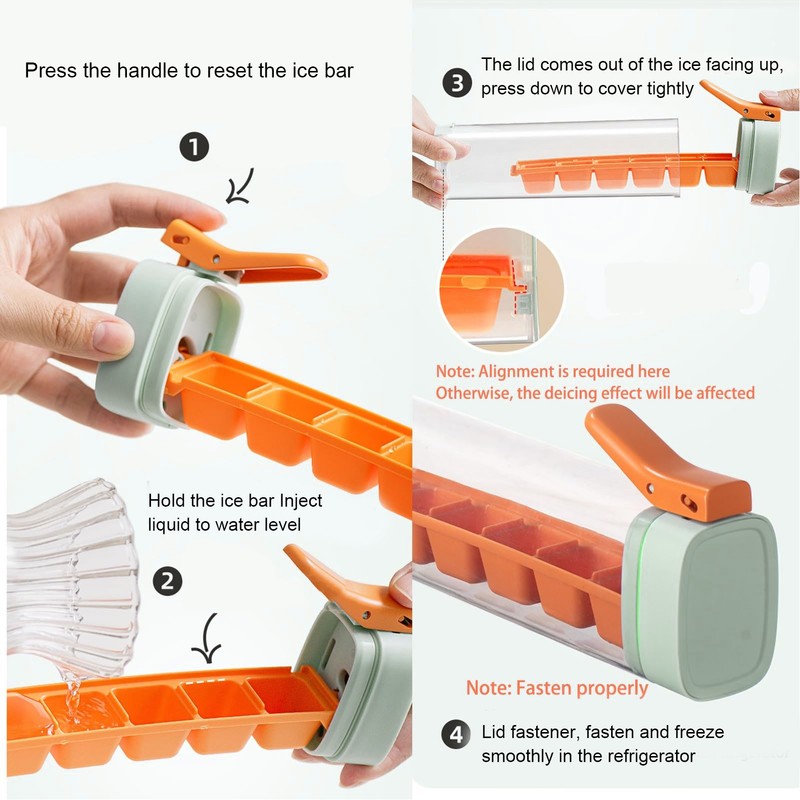 Press the handle to reset the ice bar

1

Hold the ice bar Inject liquid to water level

2

3 The lid comes out of the ice facing up, press down to cover tightly

Note: Alignment is required here
Otherwise, the deicing effect will be affected

Note: Fasten properly

4 Lid fastener, fasten and freeze smoothly in the refrigerator