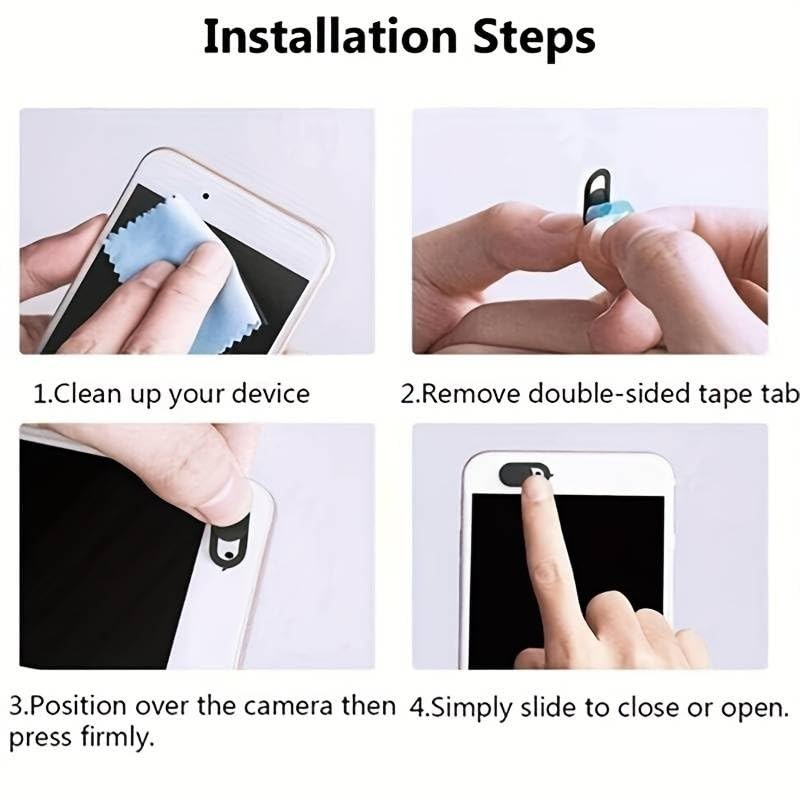 Installation Steps

1.Clean up your device

2.Remove double-sided tape tab

3.Position over the camera then press firmly.

4.Simply slide to close or open.