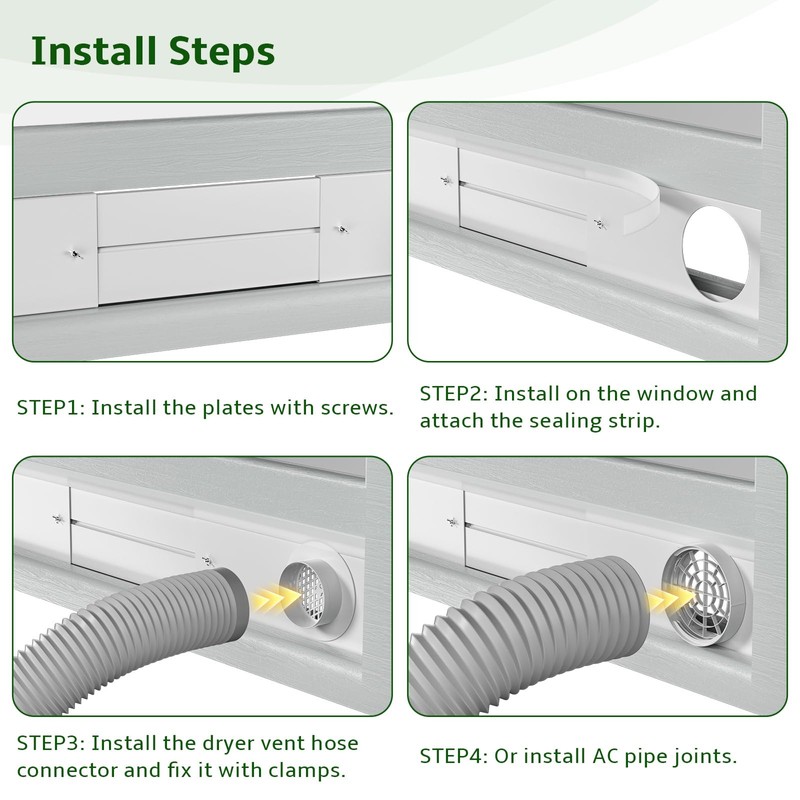 Install Steps

STEP1: Install the plates with screws.

STEP2: Install on the window and attach the sealing strip.

STEP3: Install the dryer vent hose connector and fix it with clamps.

STEP4: Or install AC pipe joints.