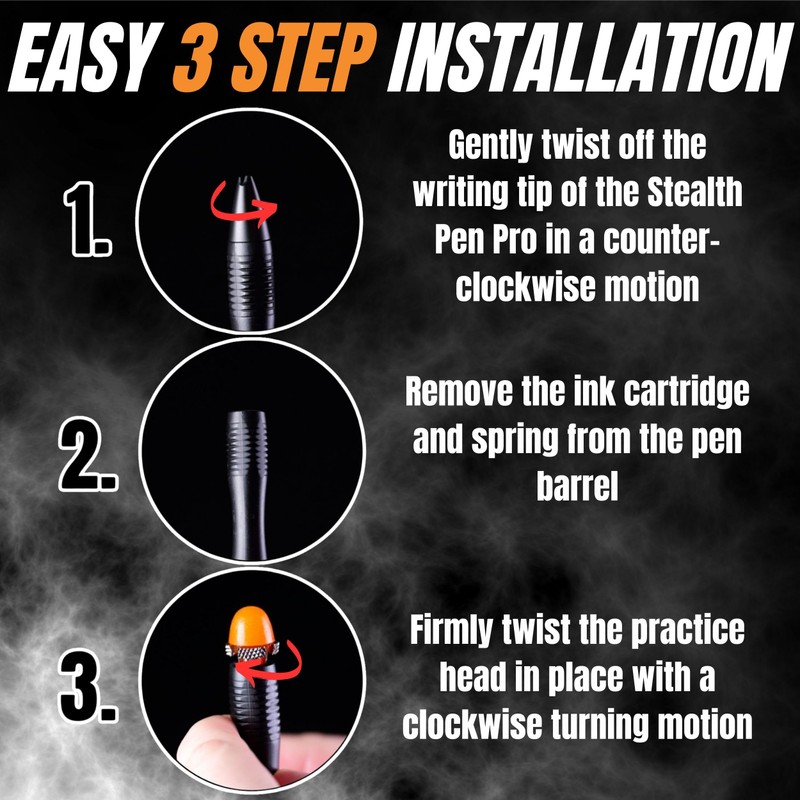 EASY 3 STEP INSTALLATION

1.

Gently twist off the writing tip of the Stealth Pen Pro in a counter-clockwise motion

2.

Remove the ink cartridge and spring from the pen barrel

3.

Firmly twist the practice head in place with a clockwise turning motion