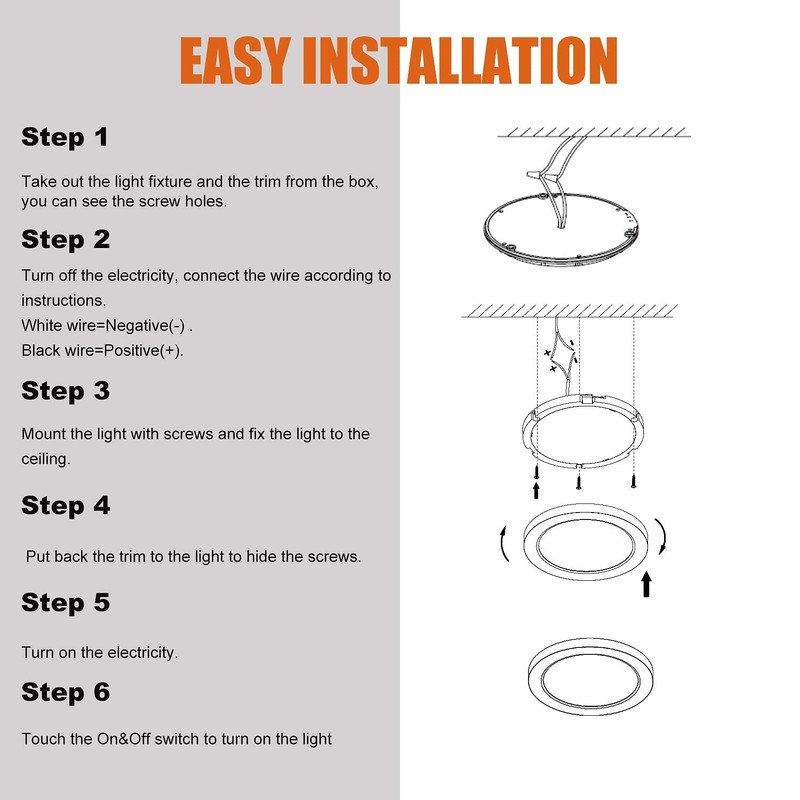 EASY INSTALLATION

Step 1

Take out the light fixture and the trim from the box, you can see the screw holes.

Step 2

Turn off the electricity, connect the wire according to instructions.
White wire=Negative(-) .
Black wire=Positive(+).

Step 3

Mount the light with screws and fix the light to the ceiling.

Step 4

Put back the trim to the light to hide the screws.

Step 5

Turn on the electricity.

Step 6

Touch the On&Off switch to turn on the light