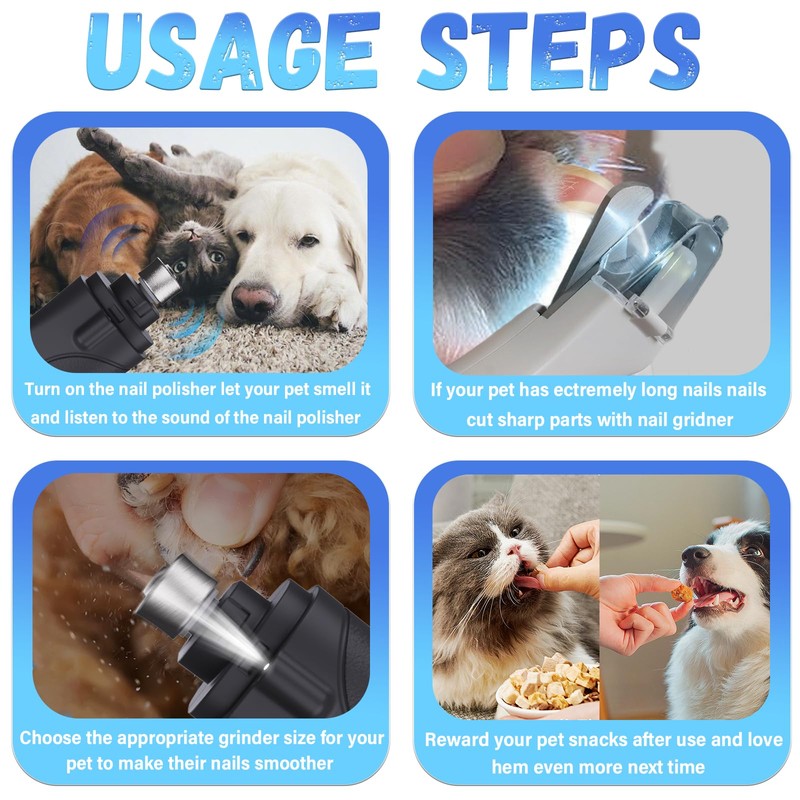 USAGE STEPS

Turn on the nail polisher let your pet smell it and listen to the sound of the nail polisher

If your pet has ectremely long nails nails cut sharp parts with nail gridner

Choose the appropriate grinder size for your pet to make their nails smoother

Reward your pet snacks after use and love hem even more next time