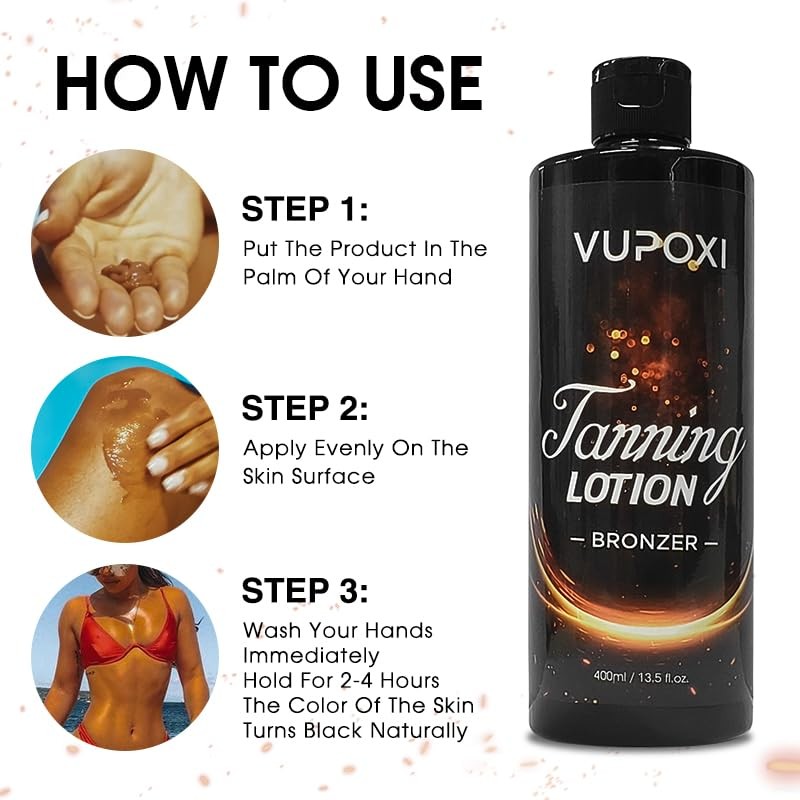 HOW TO USE

STEP 1:
Put The Product In The Palm Of Your Hand

STEP 2:
Apply Evenly On The Skin Surface

STEP 3:
Wash Your Hands Immediately
Hold For 2-4 Hours
The Color Of The Skin Turns Black Naturally

VUPOXI
Tanning
LOTION
— BRONZER —
400ml / 13.5 fl.oz.