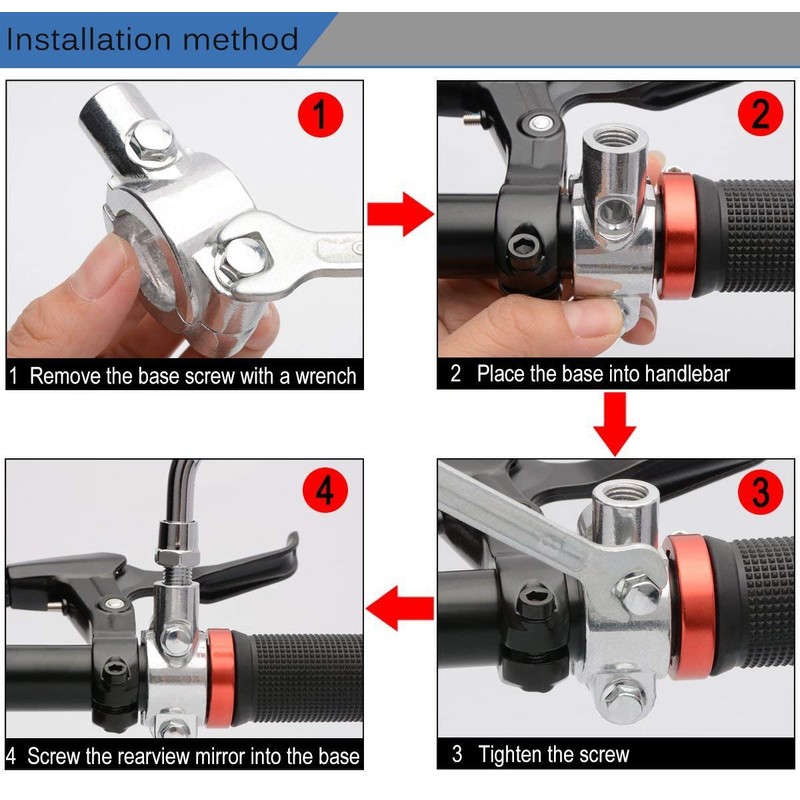 Installation method

1

1 Remove the base screw with a wrench

2

2 Place the base into handlebar

3

3 Tighten the screw

4

4 Screw the rearview mirror into the base