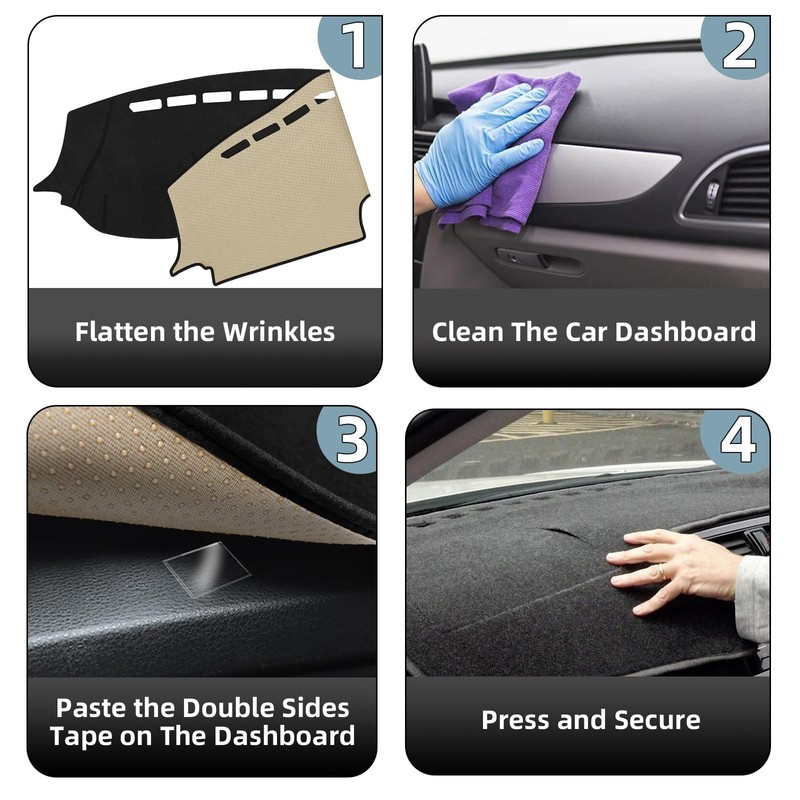 1

Flatten the Wrinkles

2

Clean The Car Dashboard

3

Paste the Double Sides Tape on The Dashboard

4

Press and Secure