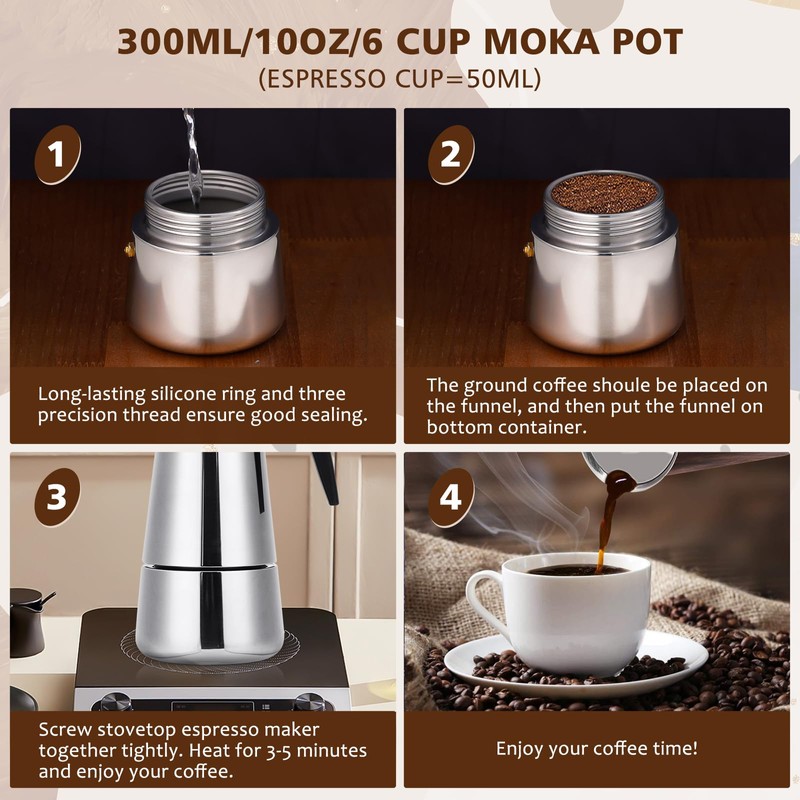 300ML/10OZ/6 CUP MOKA POT
(ESPRESSO CUP=50ML)

1

Long-lasting silicone ring and three precision thread ensure good sealing.

2

The ground coffee shoule be placed on the funnel, and then put the funnel on bottom container.

3

Screw stovetop espresso maker together tightly. Heat for 3-5 minutes and enjoy your coffee.

4

Enjoy your coffee time!