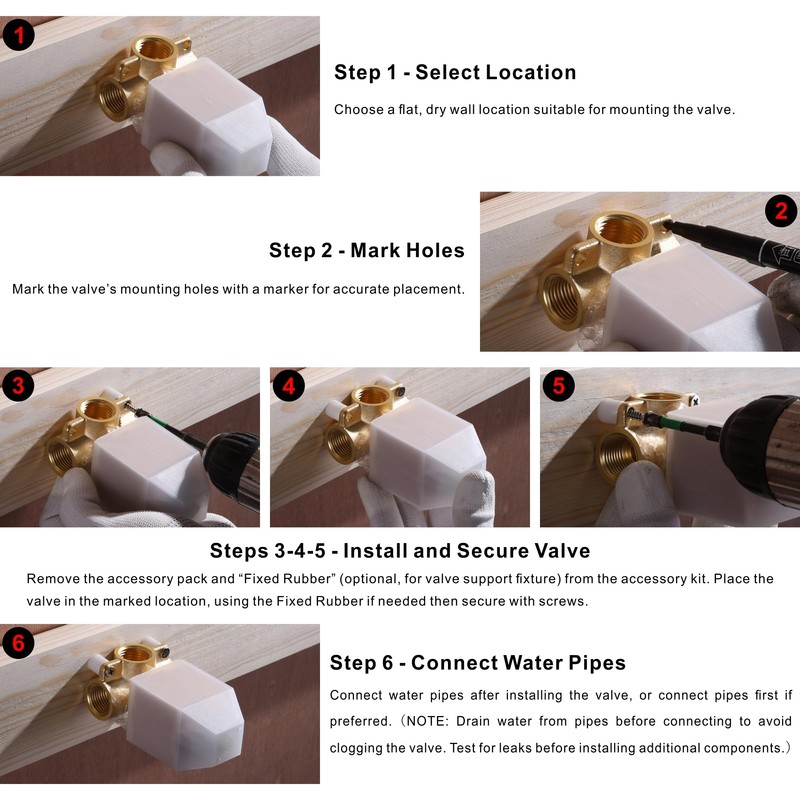 1

Step 1 - Select Location

Choose a flat, dry wall location suitable for mounting the valve.

2

Step 2 - Mark Holes

Mark the valve's mounting holes with a marker for accurate placement.

3

4

5

Steps 3-4-5 - Install and Secure Valve

Remove the accessory pack and "Fixed Rubber" (optional, for valve support fixture) from the accessory kit. Place the valve in the marked location, using the Fixed Rubber if needed then secure with screws.

6

Step 6 - Connect Water Pipes

Connect water pipes after installing the valve, or connect pipes first if preferred. (NOTE: Drain water from pipes before connecting to avoid clogging the valve. Test for leaks before installing additional components.)