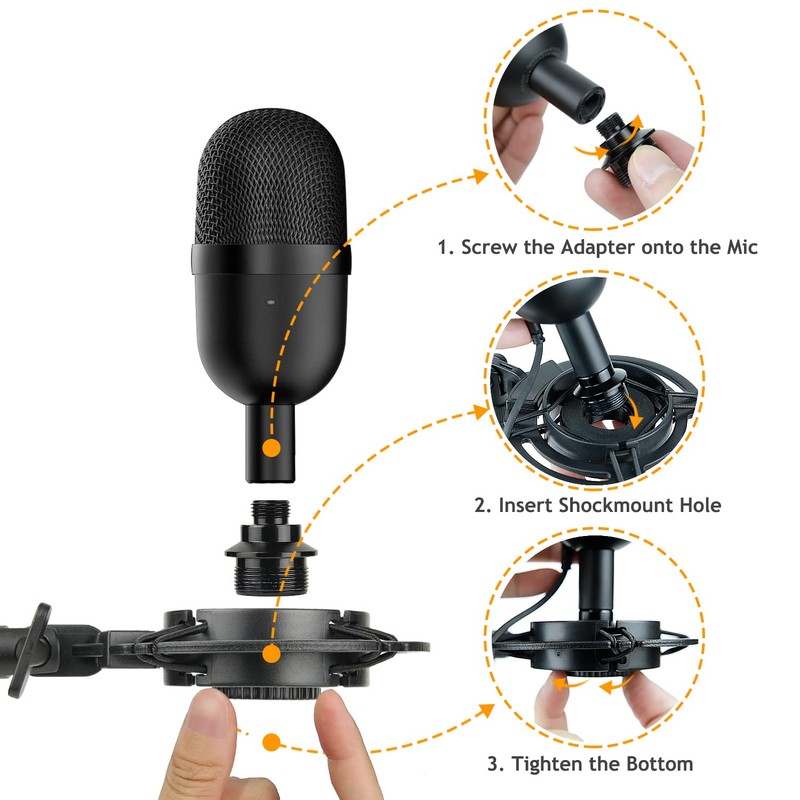 1. Screw the Adapter onto the Mic

2. Insert Shockmount Hole

3. Tighten the Bottom