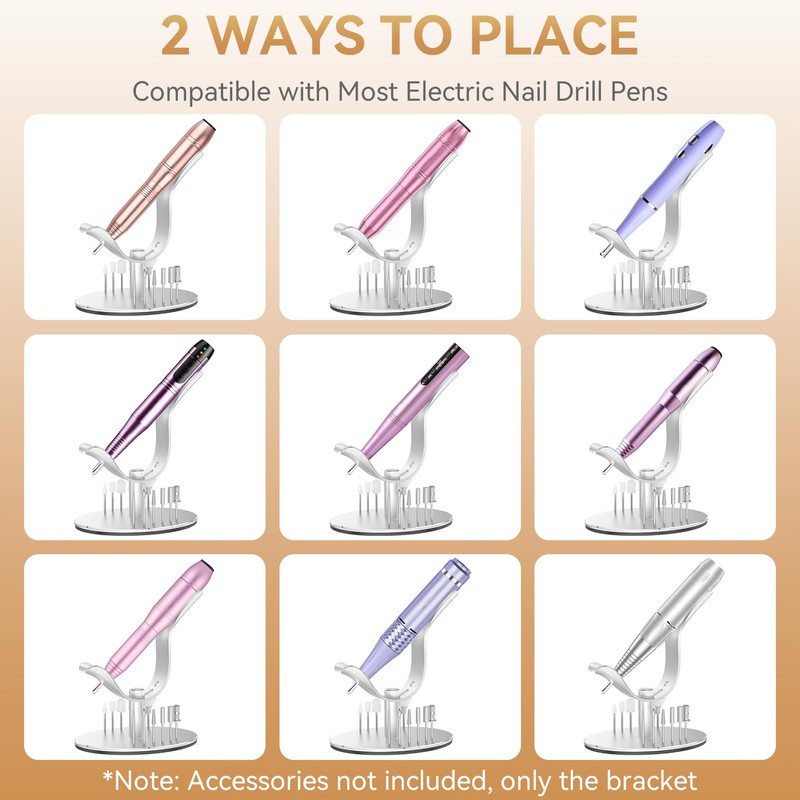 2 WAYS TO PLACE

Compatible with Most Electric Nail Drill Pens

*Note: Accessories not included, only the bracket