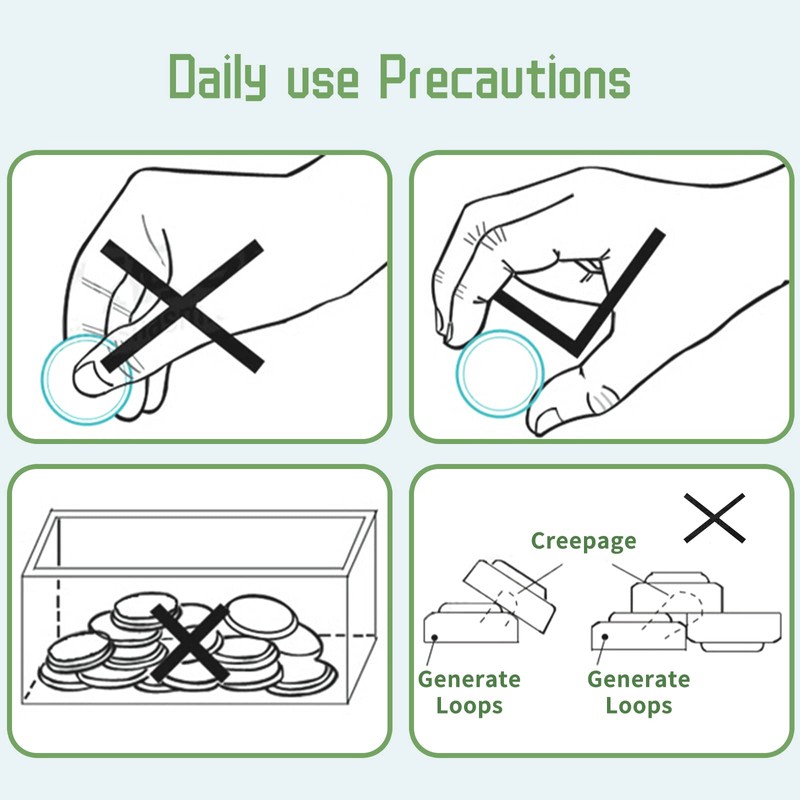 Daily use Precautions

Creepage

Generate Loops

Generate Loops