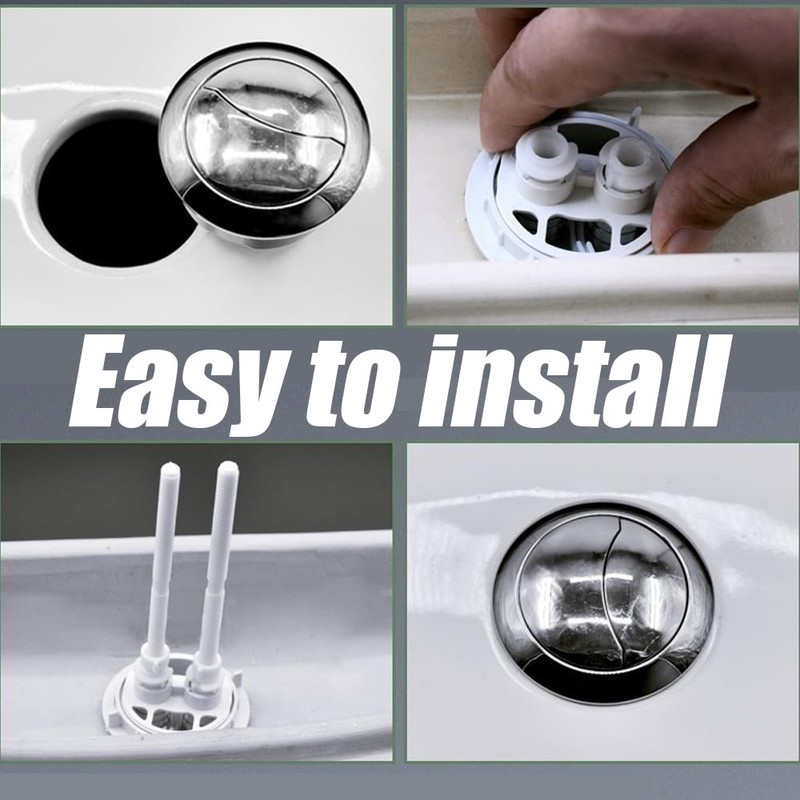 Easy to install