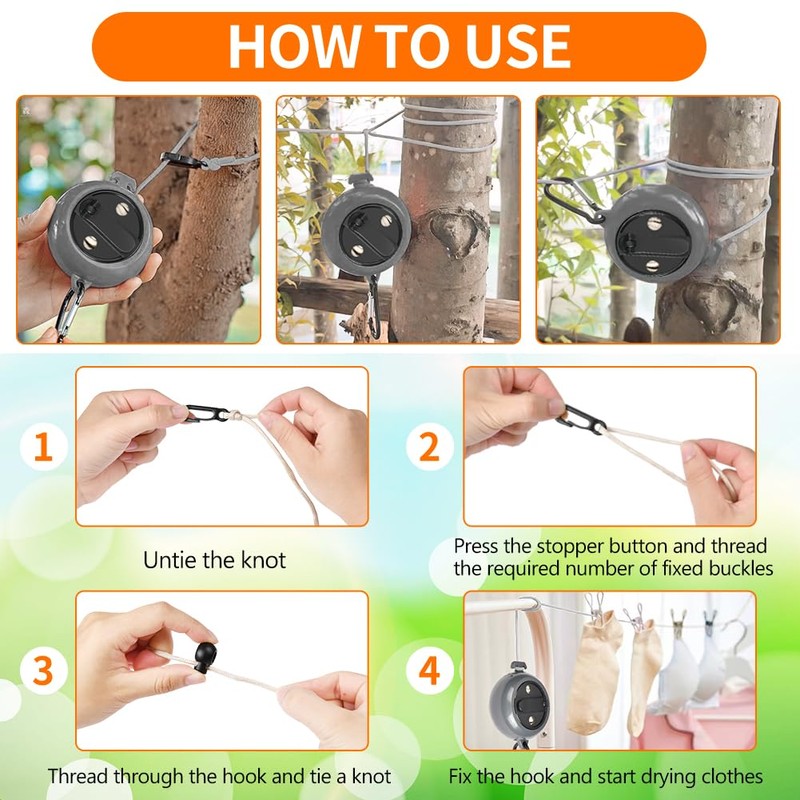 HOW TO USE

1

Untie the knot

2

Press the stopper button and thread the required number of fixed buckles

3

Thread through the hook and tie a knot

4

Fix the hook and start drying clothes