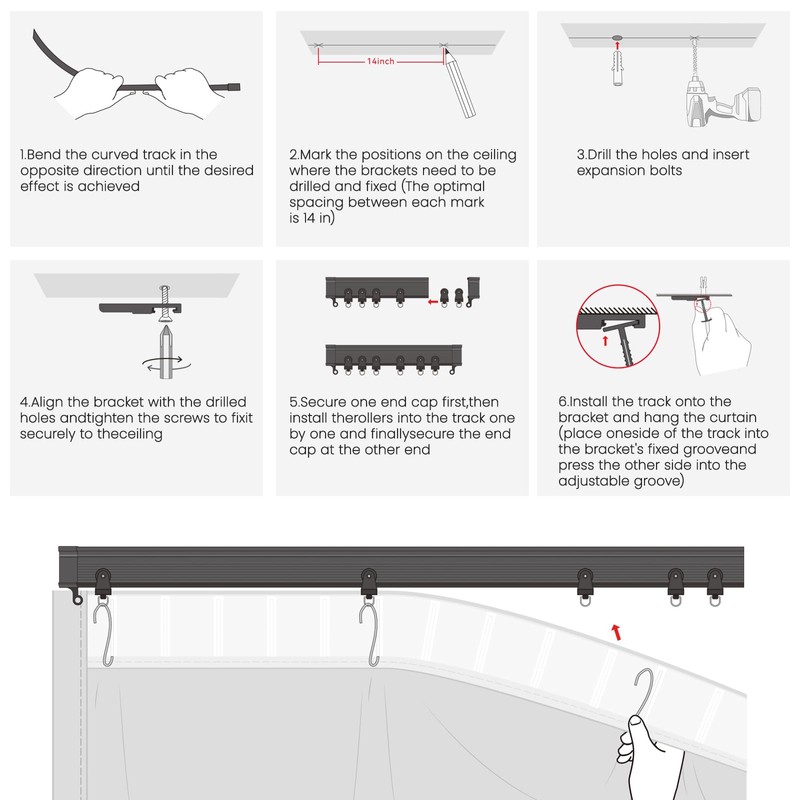 1.Bend the curved track in the opposite direction until the desired effect is achieved

14inch

2.Mark the positions on the ceiling where the brackets need to be drilled and fixed (The optimal spacing between each mark is 14 in)

3.Drill the holes and insert expansion bolts

4.Align the bracket with the drilled holes andtighten the screws to fixit securely to theceiling

5.Secure one end cap first,then install therollers into the track one by one and finallysecure the end cap at the other end

6.Install the track onto the bracket and hang the curtain (place oneside of the track into the bracket's fixed grooveand press the other side into the adjustable groove)