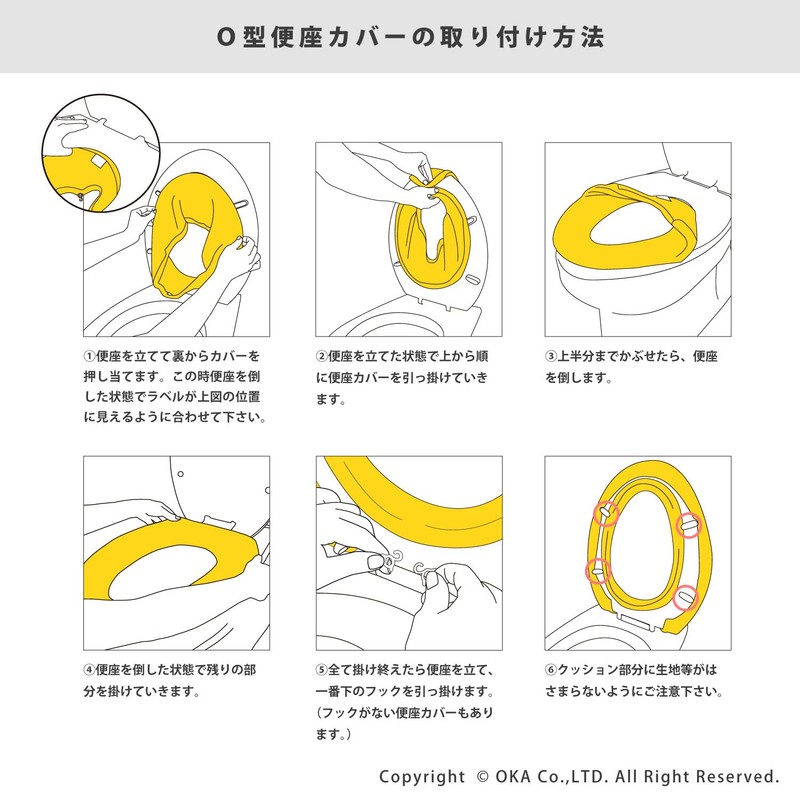 O型便座カバーの取り付け方法

①便座を立てて裏からカバーを押し当てます。この時便座を倒した状態でラベルが上図の位置に見えるように合わせて下さい。

②便座を立てた状態で上から順に便座カバーを引っ掛けていきます。

③上半分までかぶせたら、便座を倒します。

④便座を倒した状態で残りの部分を掛けていきます。

⑤全て掛け終えたら便座を立て、一番下のフックを引っ掛けます。（フックがない便座カバーもあります。）

⑥クッション部分に生地等がはさまらないようにご注意下さい。

Copyright © OKA Co.,LTD. All Right Reserved.