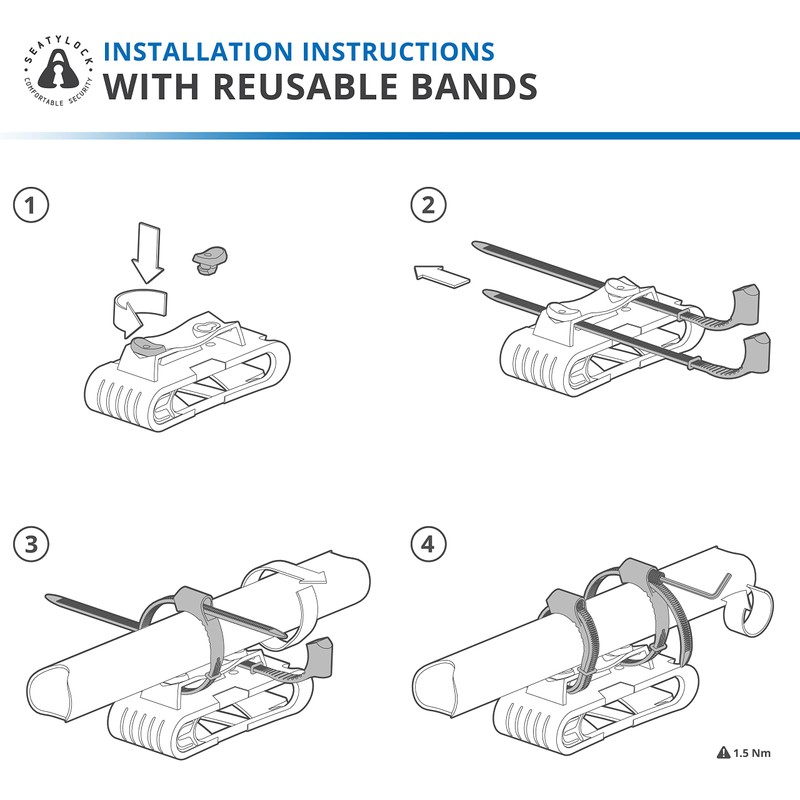 SEATYLOCK COMFORTABLE SECURITY

INSTALLATION INSTRUCTIONS
WITH REUSABLE BANDS

1

2

3

4

1.5 Nm