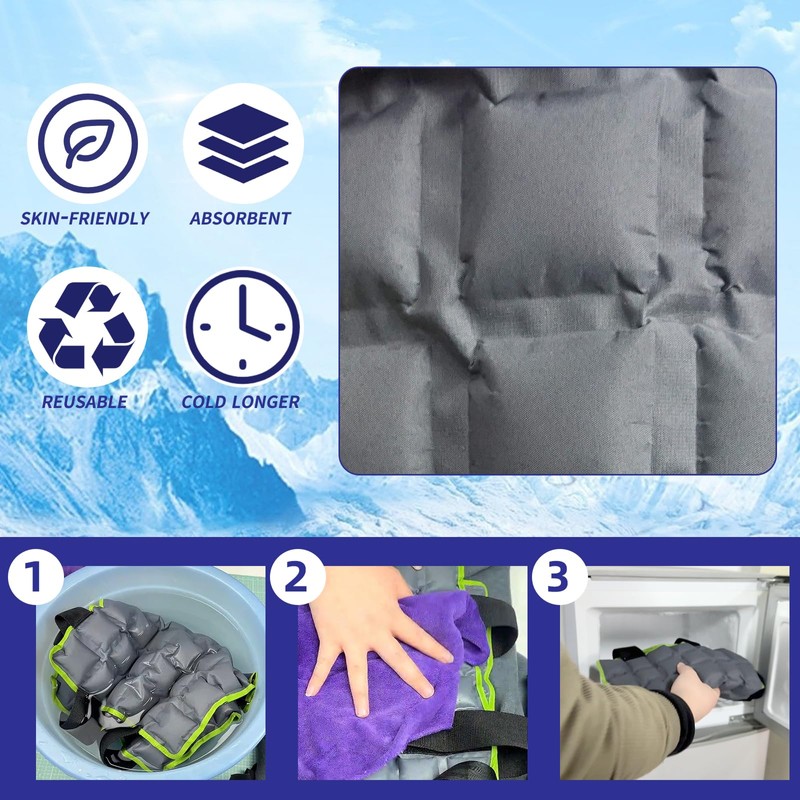 SKIN-FRIENDLY

ABSORBENT

REUSABLE

COLD LONGER

1

2

3