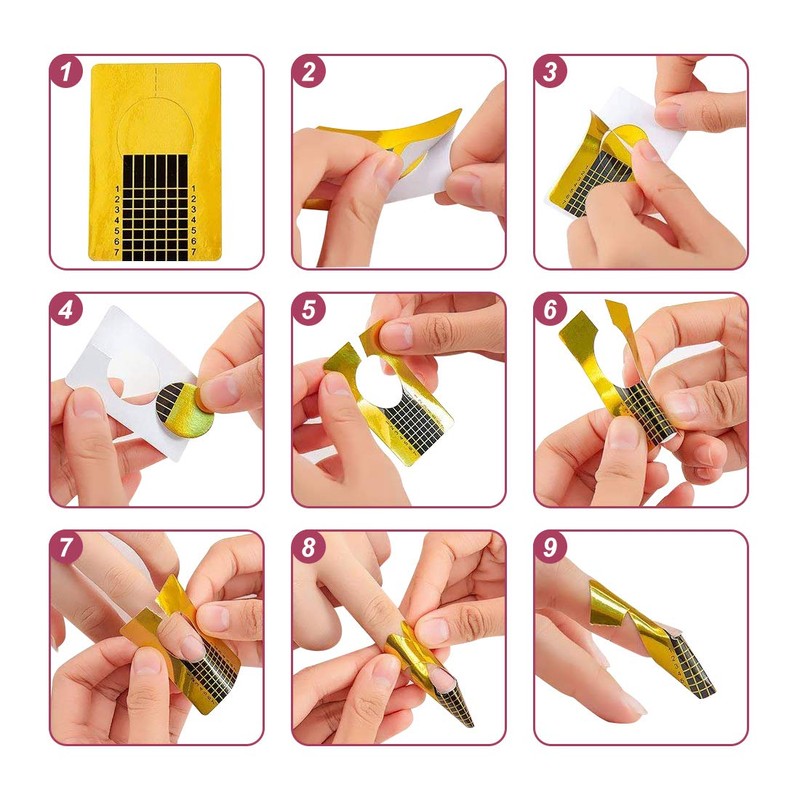 1

1 2 3 4 5 6 7

1 2 3 4 5 6 7

2

3

4

5

6

7

8

9