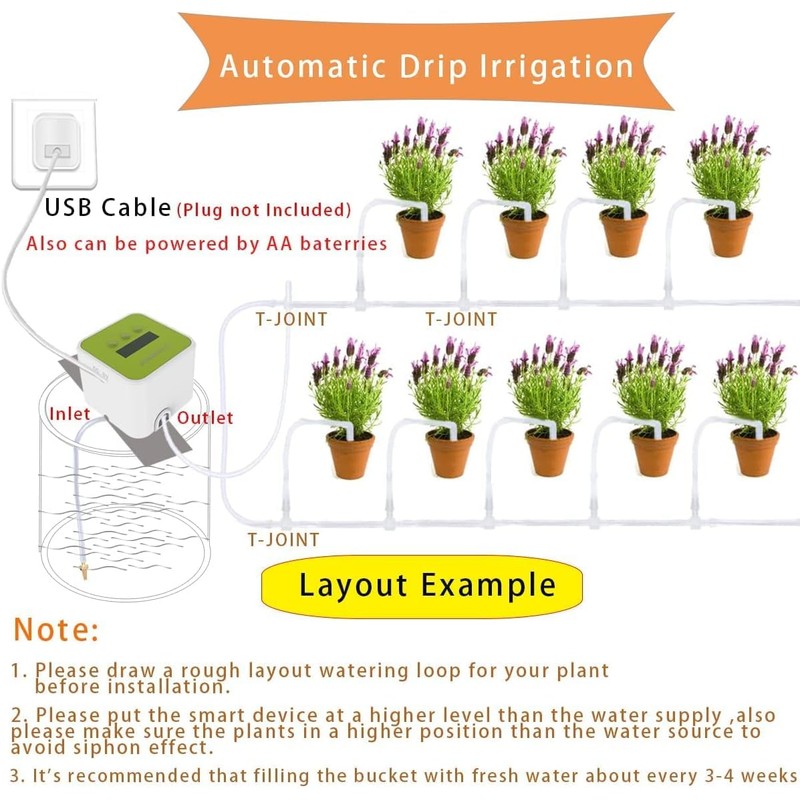 Automatic Drip Irrigation

USB Cable (Plug not Included)
Also can be powered by AA baterries

T-JOINT

T-JOINT

Inlet

Outlet

T-JOINT

Layout Example

Note:

1. Please draw a rough layout watering loop for your plant before installation.

2. Please put the smart device at a higher level than the water supply ,also please make sure the plants in a higher position than the water source to avoid siphon effect.

3. It's recommended that filling the bucket with fresh water about every 3-4 weeks