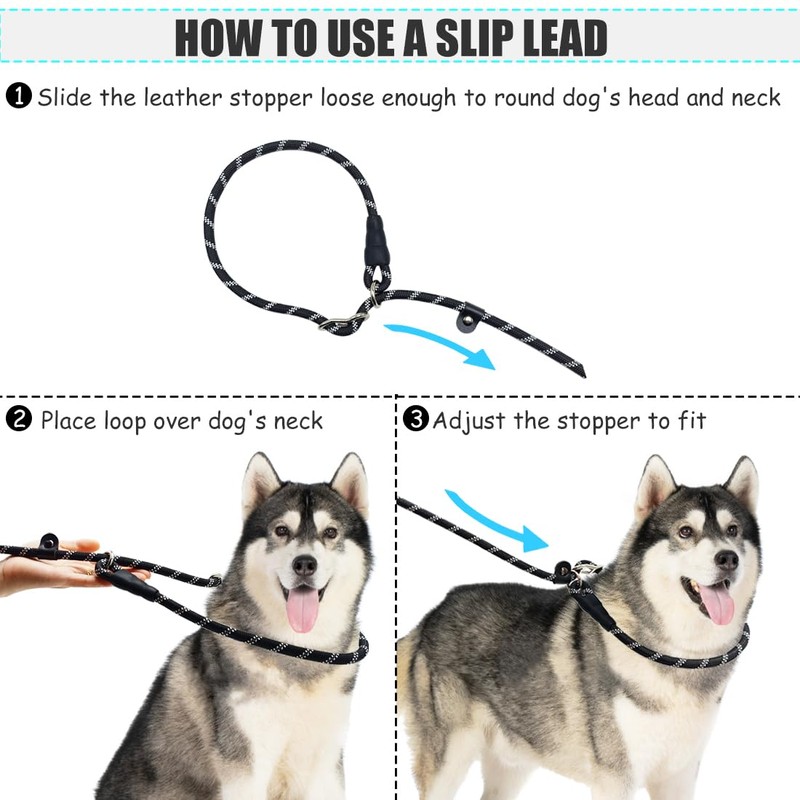 HOW TO USE A SLIP LEAD

❶ Slide the leather stopper loose enough to round dog's head and neck

❷ Place loop over dog's neck

❸ Adjust the stopper to fit