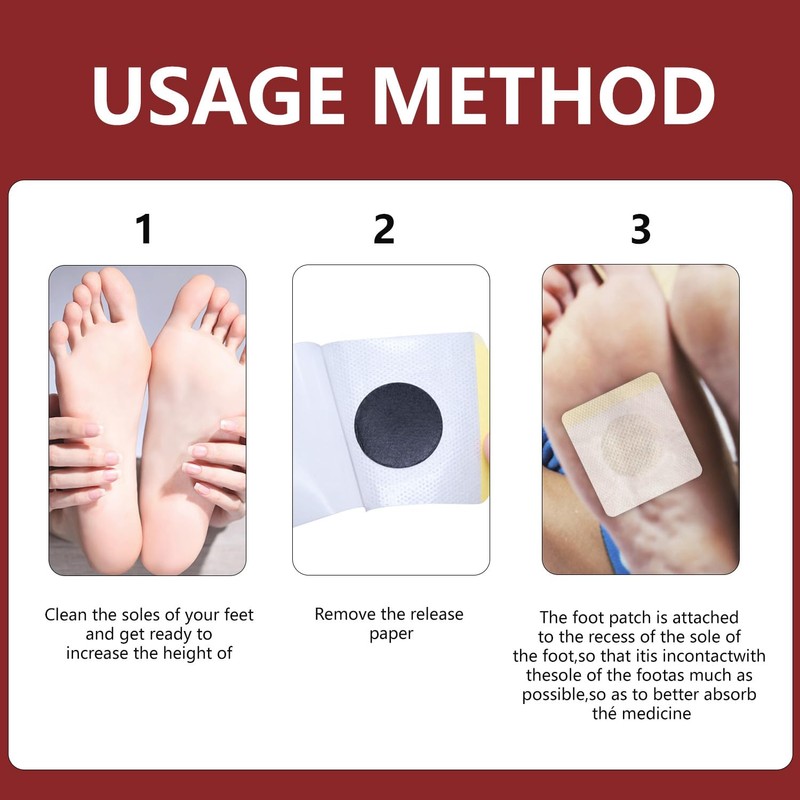 USAGE METHOD

1

Clean the soles of your feet and get ready to increase the height of

2

Remove the release paper

3

The foot patch is attached to the recess of the sole of the foot,so that itis incontactwith thesole of the footas much as possible,so as to better absorb thé medicine