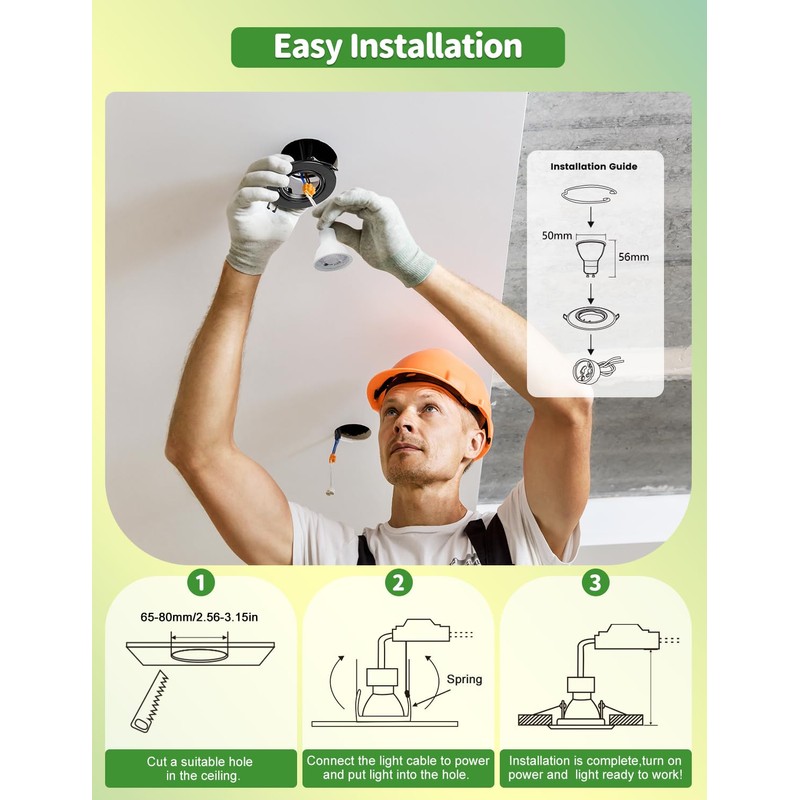 Easy Installation

Installation Guide

50mm

56mm

1

65-80mm/2.56-3.15in

Cut a suitable hole in the ceiling.

2

Spring

Connect the light cable to power and put light into the hole.

3

Installation is complete,turn on power and light ready to work!