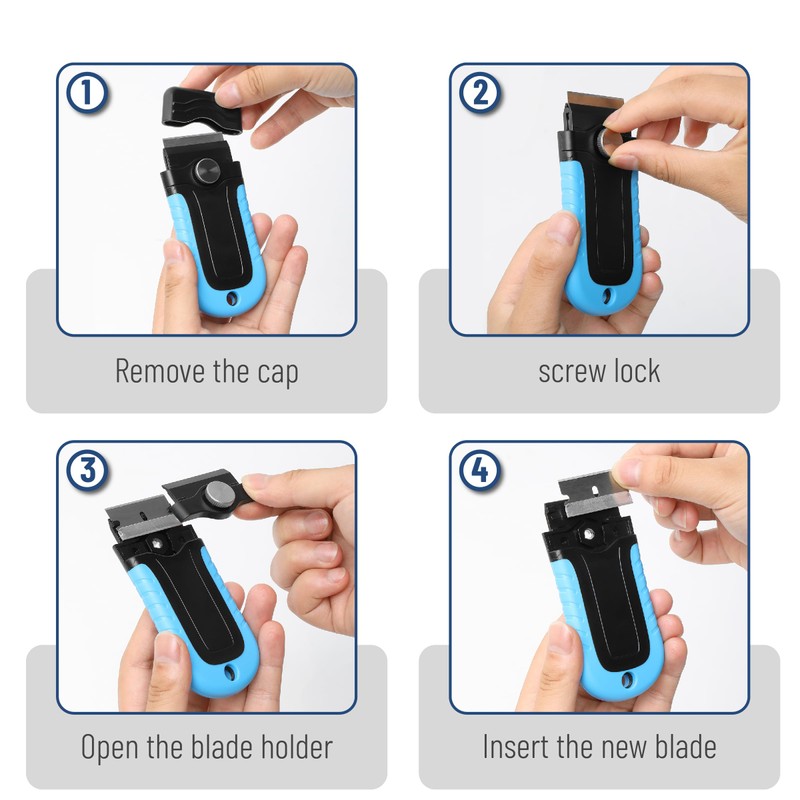 1
Remove the cap

2
screw lock

3
Open the blade holder

4
Insert the new blade