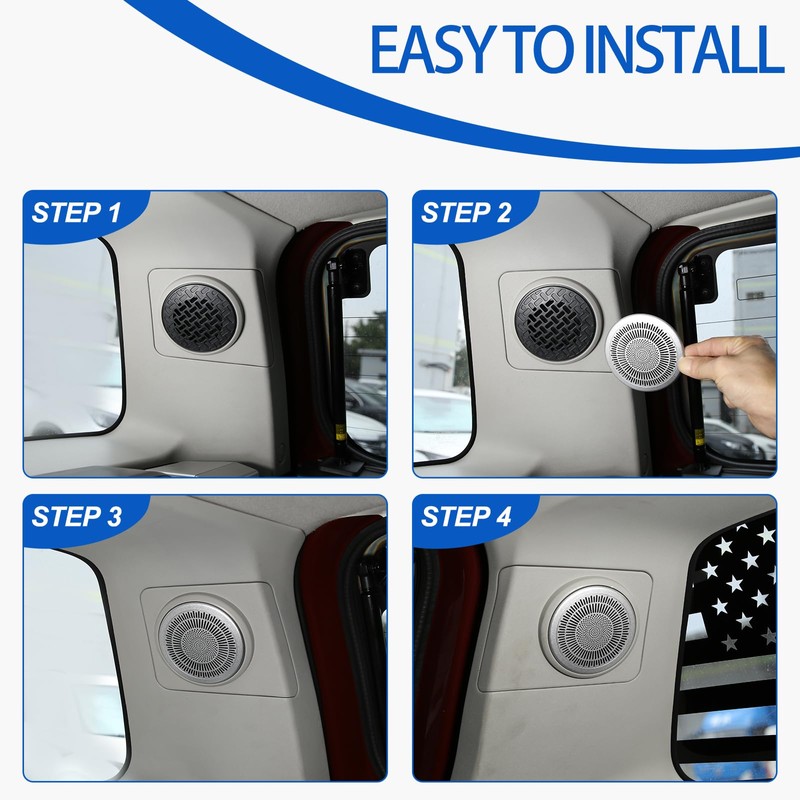 EASY TO INSTALL

STEP 1

STEP 2

STEP 3

STEP 4