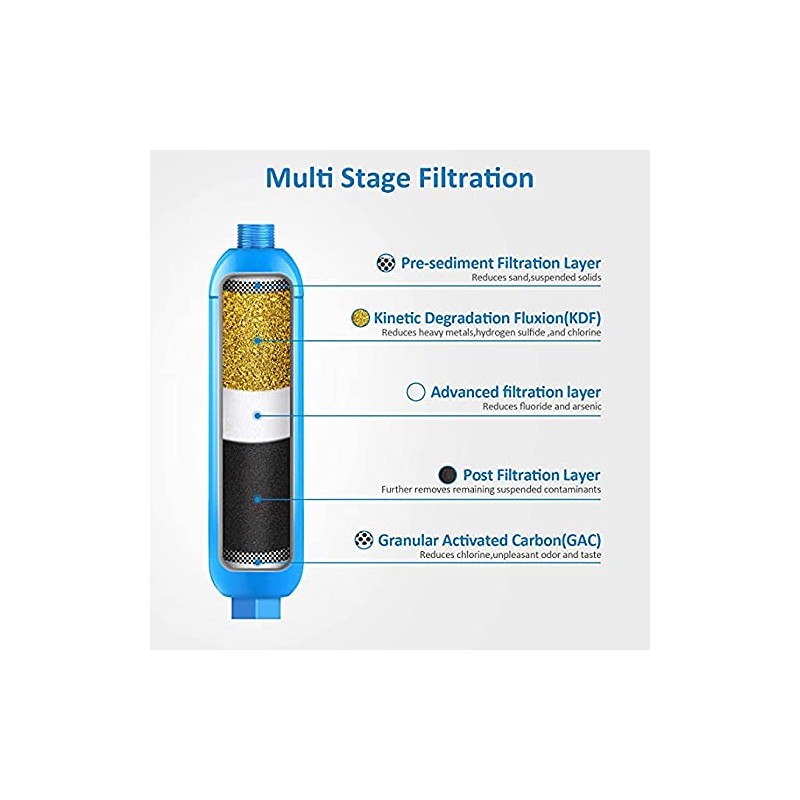 Multi Stage Filtration

Pre-sediment Filtration Layer
Reduces sand,suspended solids

Kinetic Degradation Fluxion(KDF)
Reduces heavy metals,hydrogen sulfide ,and chlorine

Advanced filtration layer
Reduces fluoride and arsenic

Post Filtration Layer
Further removes remaining suspended contaminants

Granular Activated Carbon(GAC)
Reduces chlorine,unpleasant odor and taste