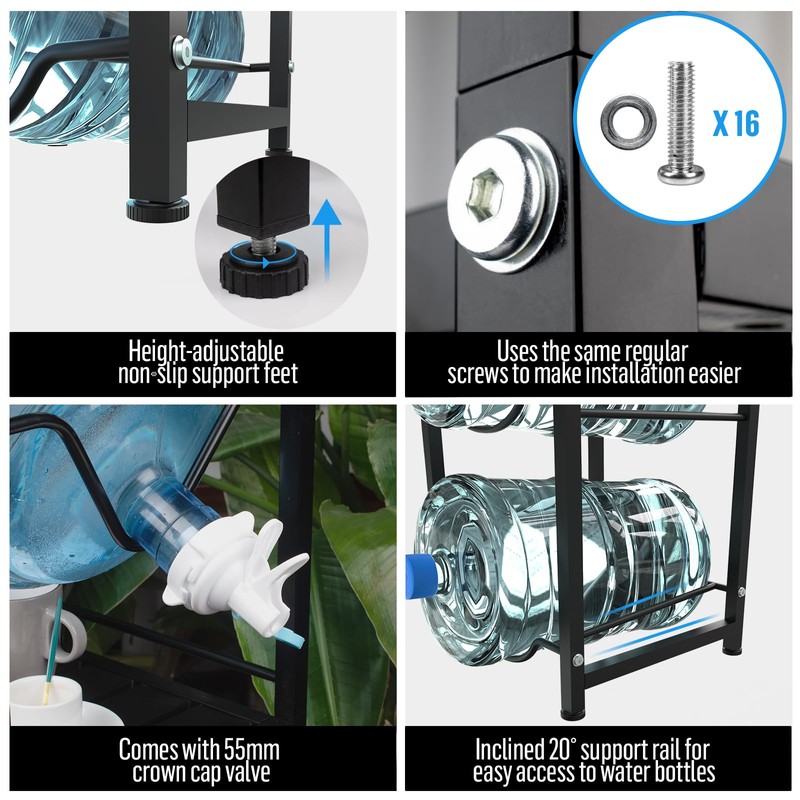 Height-adjustable non-slip support feet

X 16

Uses the same regular screws to make installation easier

Comes with 55mm crown cap valve

Inclined 20° support rail for easy access to water bottles