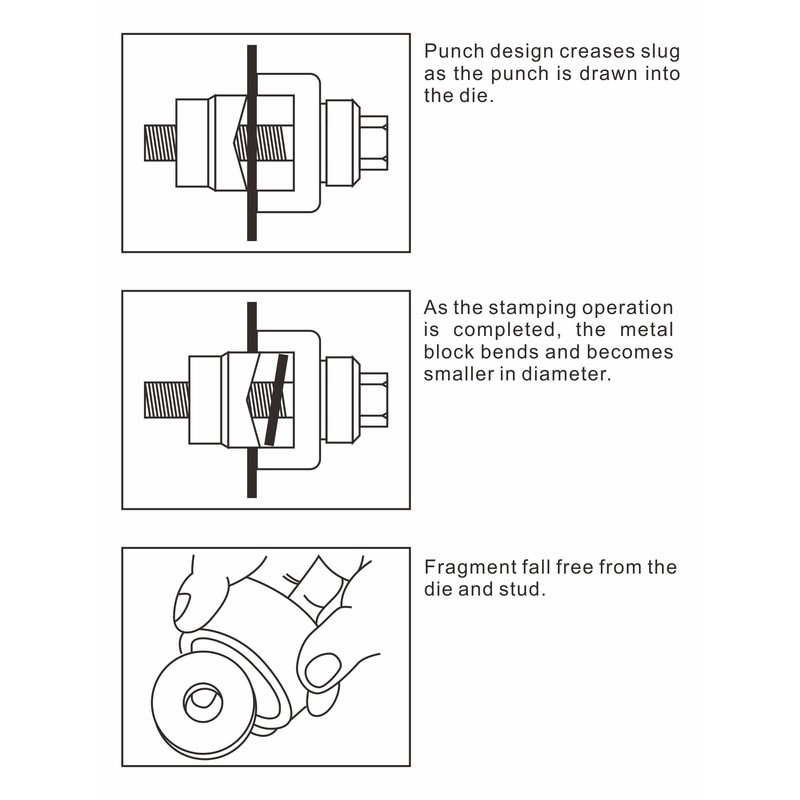 Punch design creases slug as the punch is drawn into the die.

As the stamping operation is completed, the metal block bends and becomes smaller in diameter.

Fragment fall free from the die and stud.