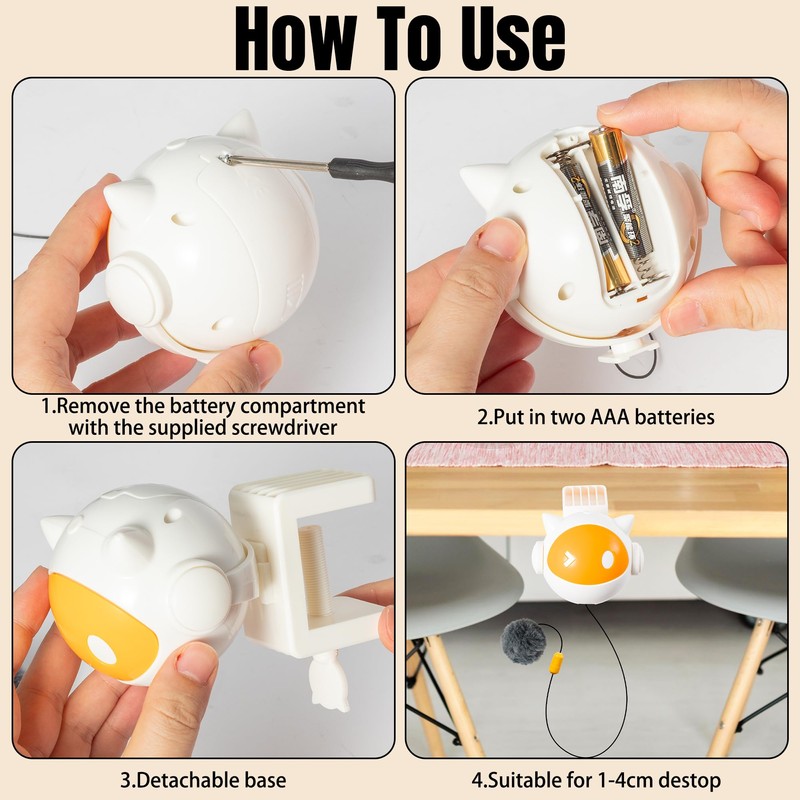 How To Use

1.Remove the battery compartment with the supplied screwdriver

2.Put in two AAA batteries

3.Detachable base

4.Suitable for 1-4cm destop