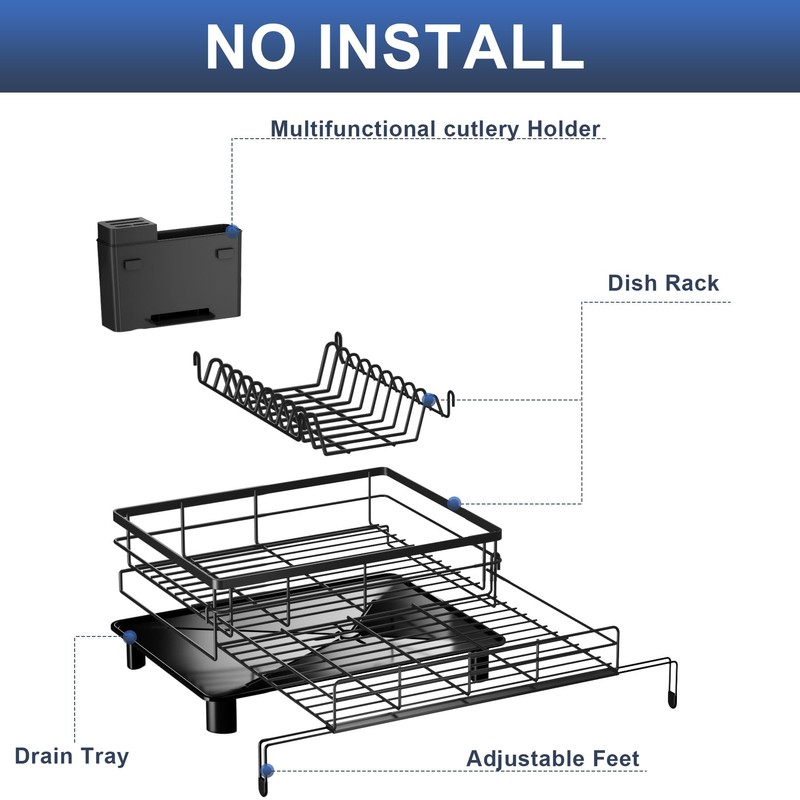 NO INSTALL

Multifunctional cutlery Holder

Dish Rack

Drain Tray

Adjustable Feet