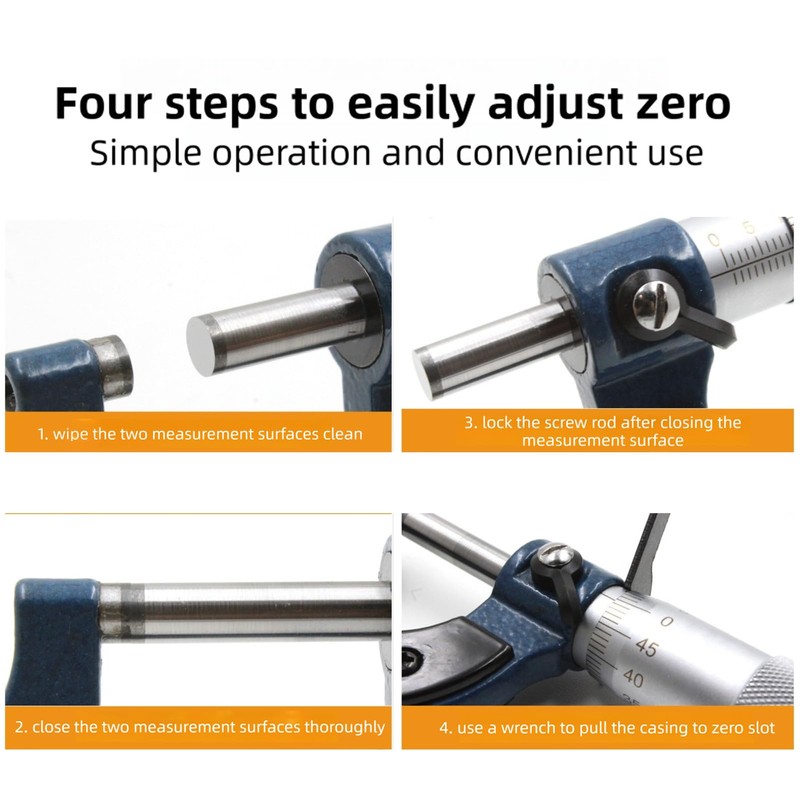 Four steps to easily adjust zero
Simple operation and convenient use

0 5

1. wipe the two measurement surfaces clean

3. lock the screw rod after closing the measurement surface

0
45
40

2. close the two measurement surfaces thoroughly

4. use a wrench to pull the casing to zero slot