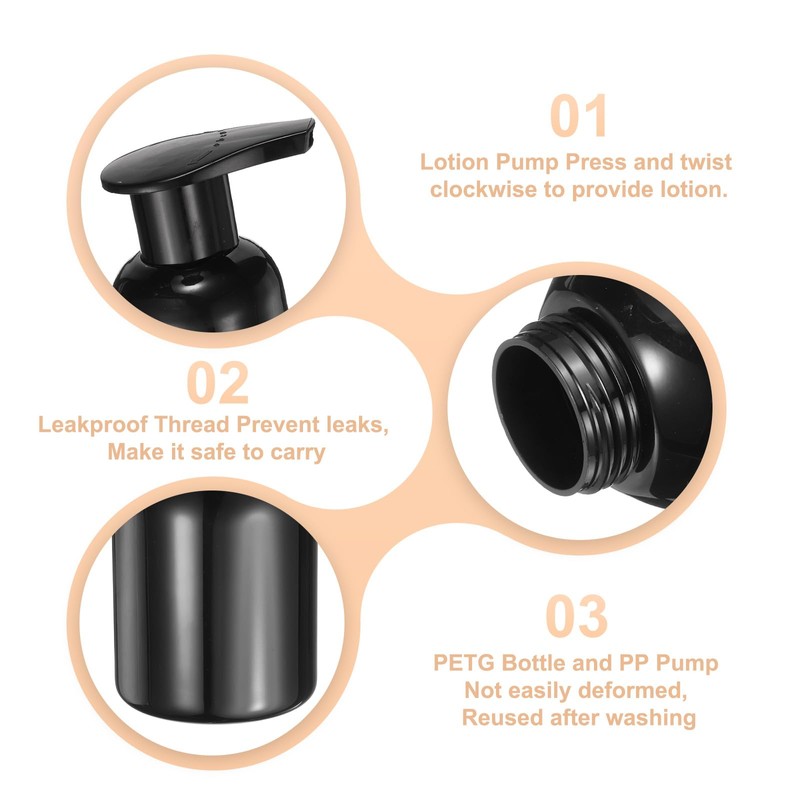 01
Lotion Pump Press and twist clockwise to provide lotion.

02
Leakproof Thread Prevent leaks, Make it safe to carry

03
PETG Bottle and PP Pump Not easily deformed, Reused after washing