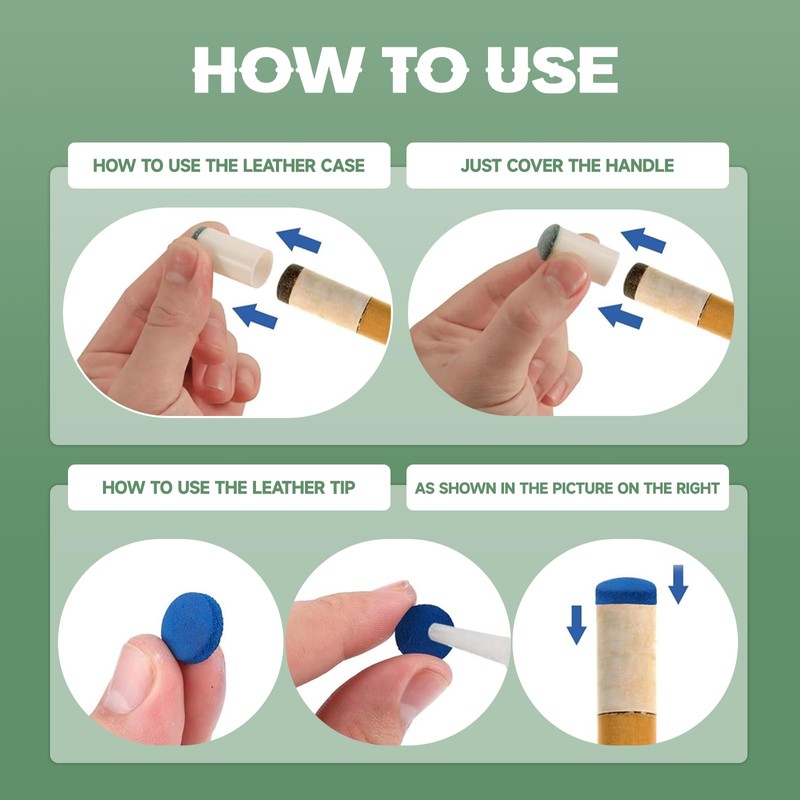 HOW TO USE

HOW TO USE THE LEATHER CASE

JUST COVER THE HANDLE

HOW TO USE THE LEATHER TIP

AS SHOWN IN THE PICTURE ON THE RIGHT