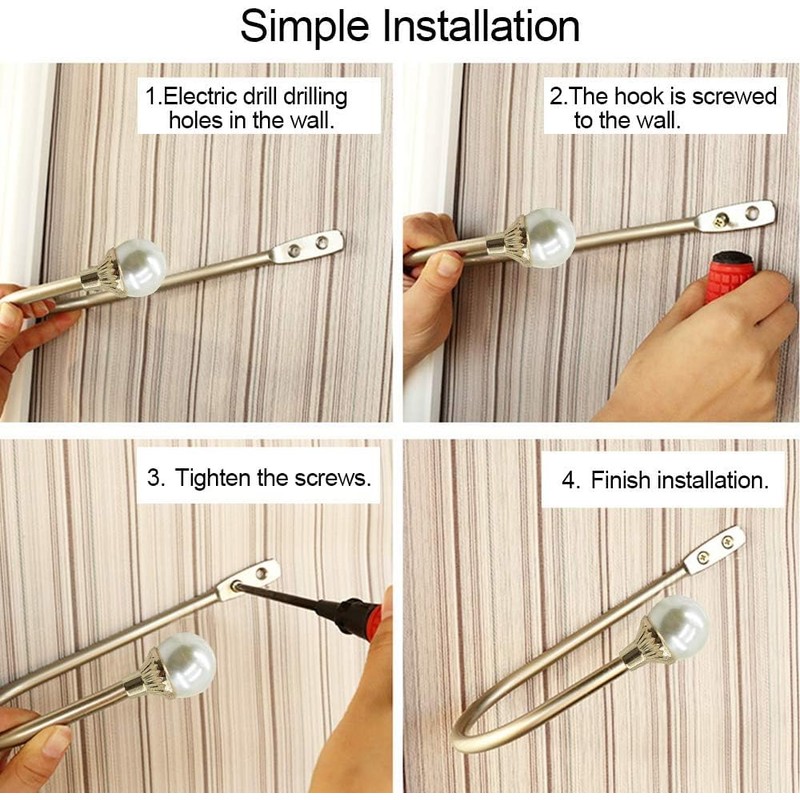 Simple Installation

1.Electric drill drilling holes in the wall.

2.The hook is screwed to the wall.

3. Tighten the screws.

4. Finish installation.