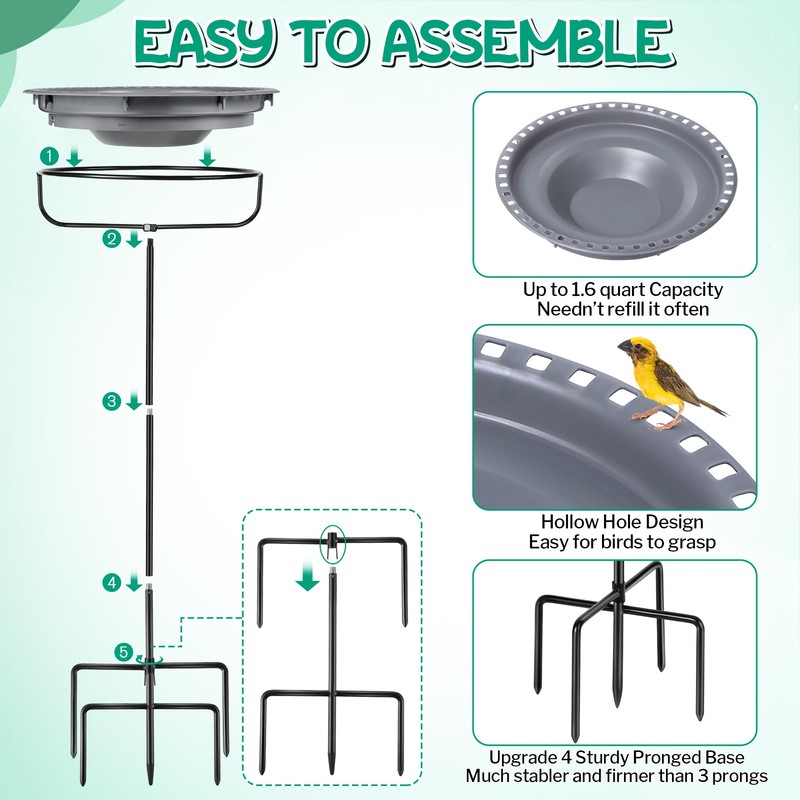 EASY TO ASSEMBLE

1

2

3

4

5

Up to 1.6 quart Capacity
Needn't refill it often

Hollow Hole Design
Easy for birds to grasp

Upgrade 4 Sturdy Pronged Base
Much stabler and firmer than 3 prongs