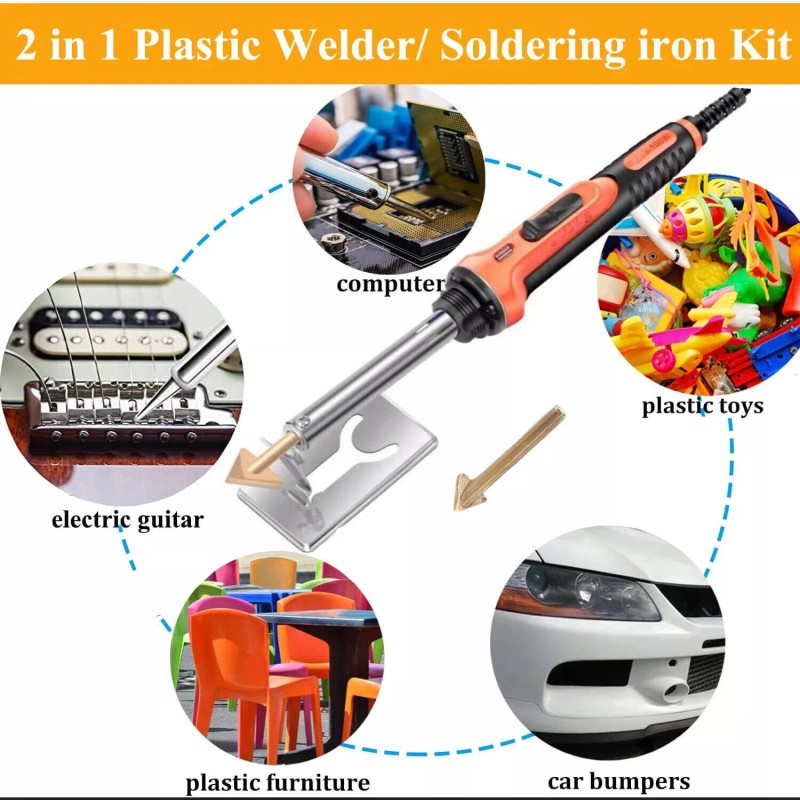 2 in 1 Plastic Welder/ Soldering iron Kit

computer

plastic toys

electric guitar

plastic furniture

car bumpers