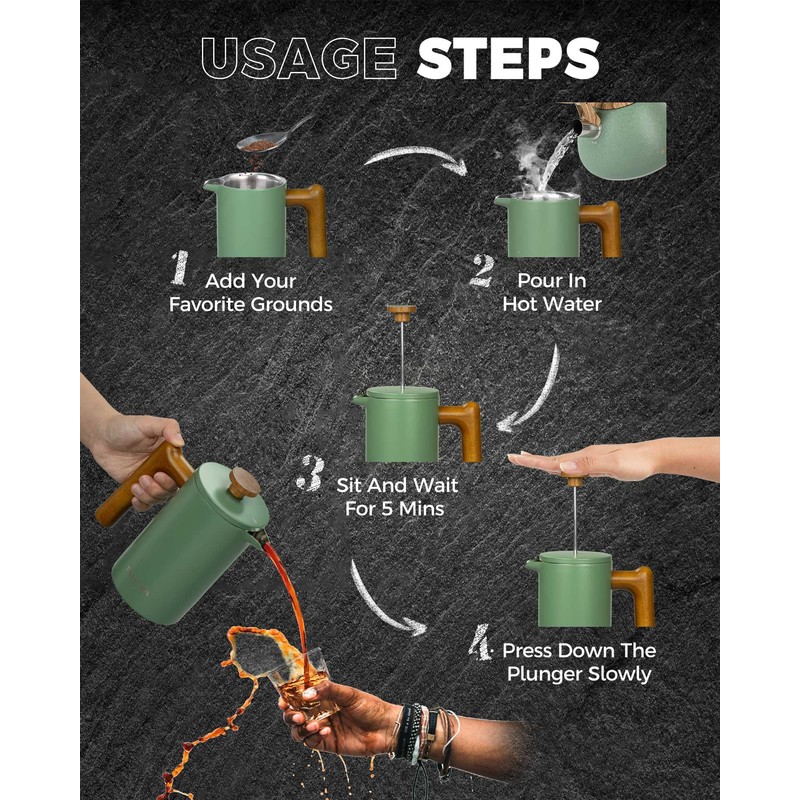 USAGE STEPS

1 Add Your Favorite Grounds

2 Pour In Hot Water

3 Sit And Wait For 5 Mins

4 Press Down The Plunger Slowly