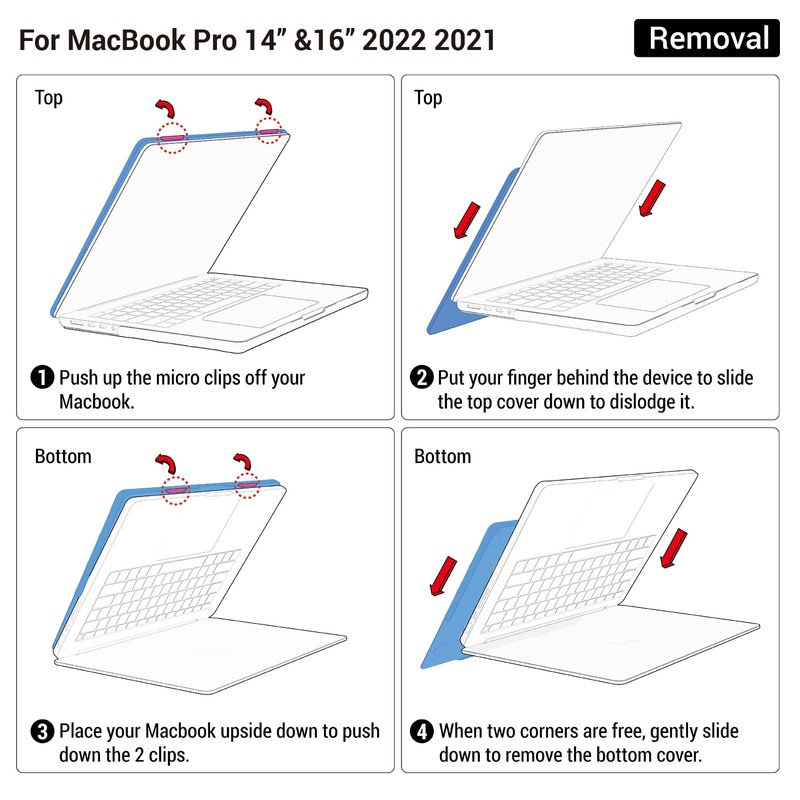 For MacBook Pro 14” &16” 2022 2021

Removal

Top

❶ Push up the micro clips off your Macbook.

Top

❷ Put your finger behind the device to slide the top cover down to dislodge it.

Bottom

❸ Place your Macbook upside down to push down the 2 clips.

Bottom

❹ When two corners are free, gently slide down to remove the bottom cover.