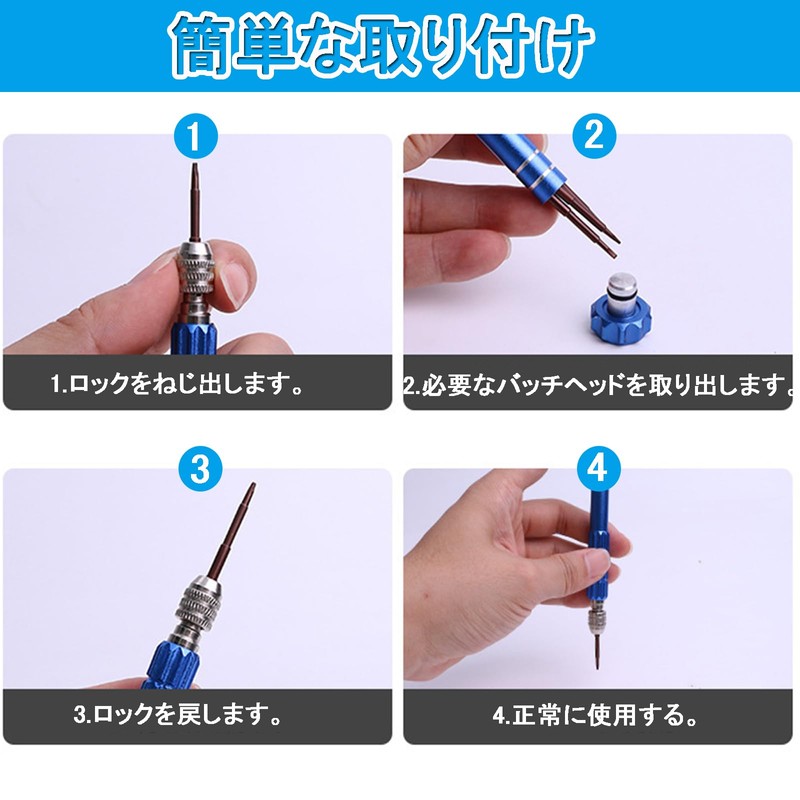 簡単な取り付け

1

1.ロックをねじ出します。

2

2.必要なバッチヘッドを取り出します。

3

3.ロックを戻します。

4

4.正常に使用する。