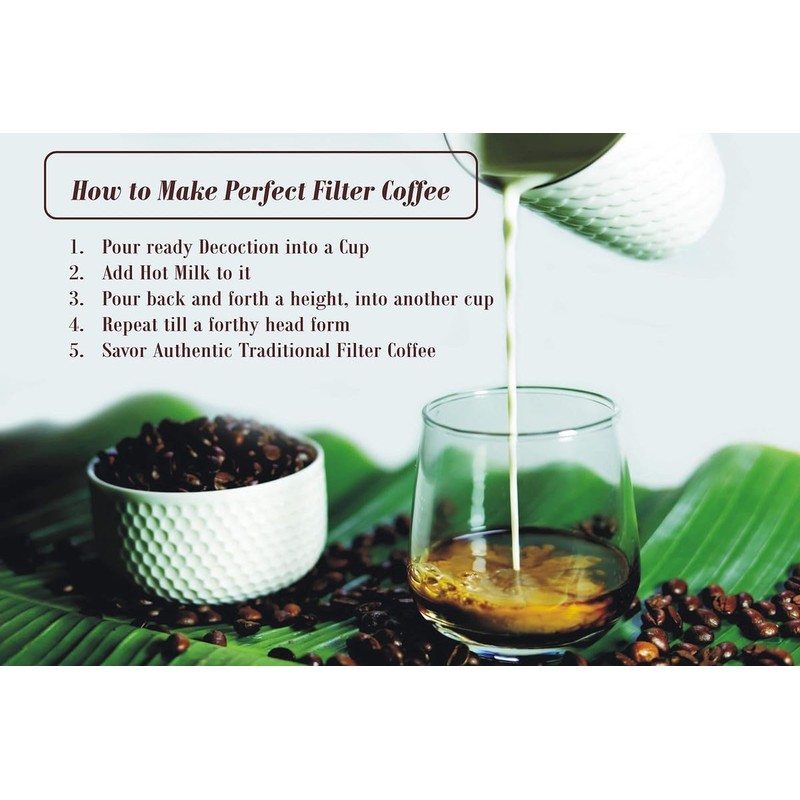 How to Make Perfect Filter Coffee

1. Pour ready Decoction into a Cup
2. Add Hot Milk to it
3. Pour back and forth a height, into another cup
4. Repeat till a forthy head form
5. Savor Authentic Traditional Filter Coffee