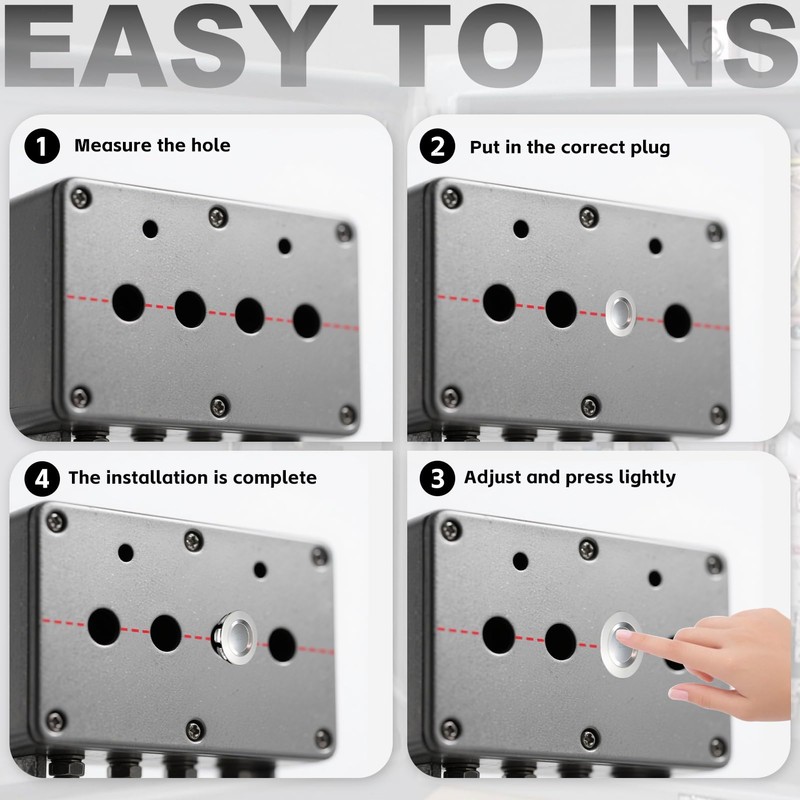 EASY TO INS

1 Measure the hole

2 Put in the correct plug

4 The installation is complete

3 Adjust and press lightly