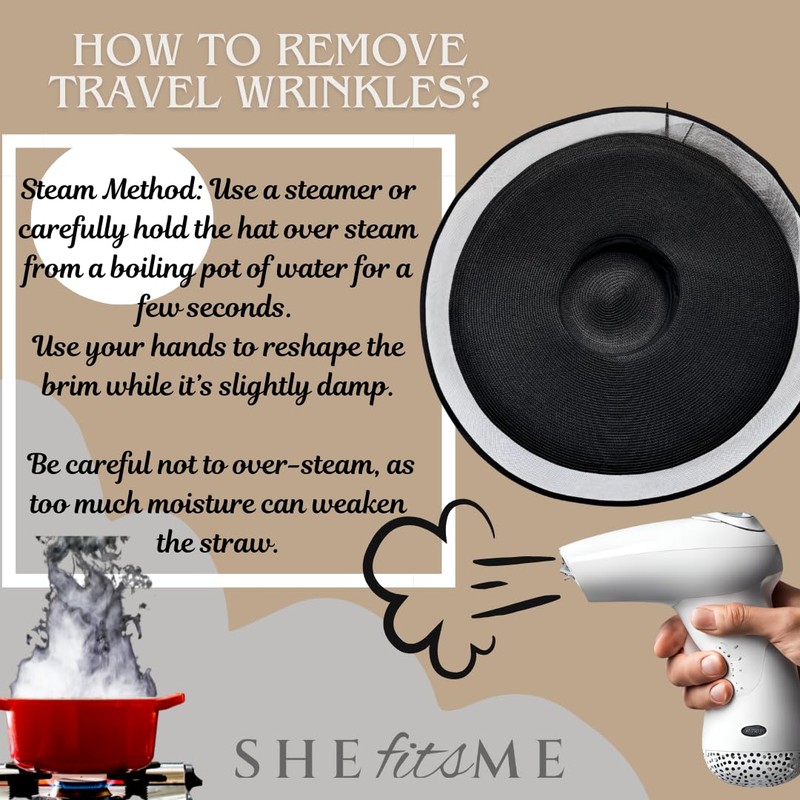 HOW TO REMOVE TRAVEL WRINKLES?

Steam Method: Use a steamer or carefully hold the hat over steam from a boiling pot of water for a few seconds.
Use your hands to reshape the brim while it's slightly damp.

Be careful not to over-steam, as too much moisture can weaken the straw.

SHE fits ME