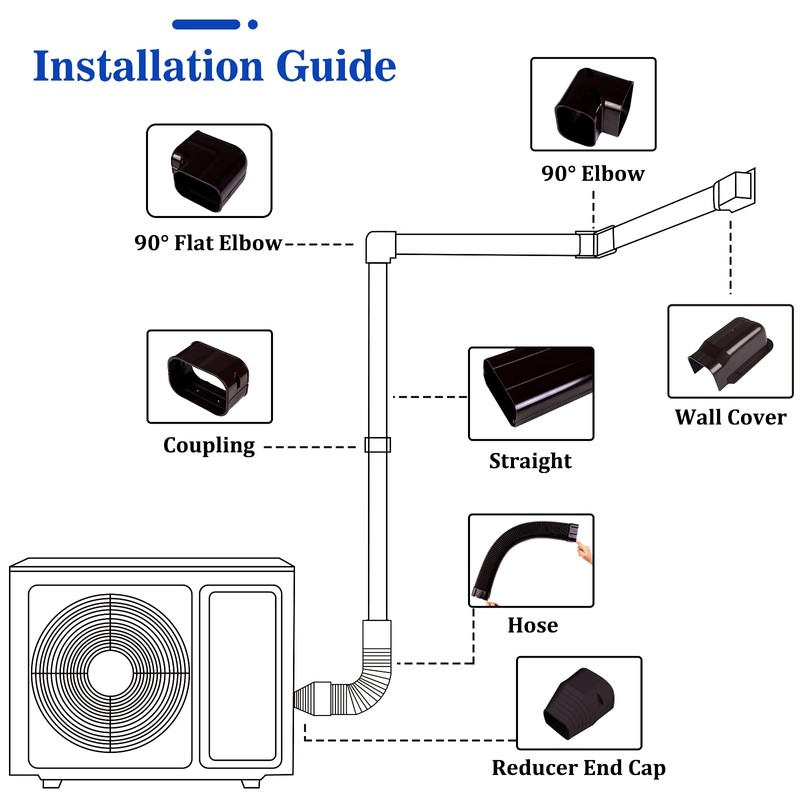 Installation Guide

90° Elbow

90° Flat Elbow

Wall Cover

Coupling

Straight

Hose

Reducer End Cap