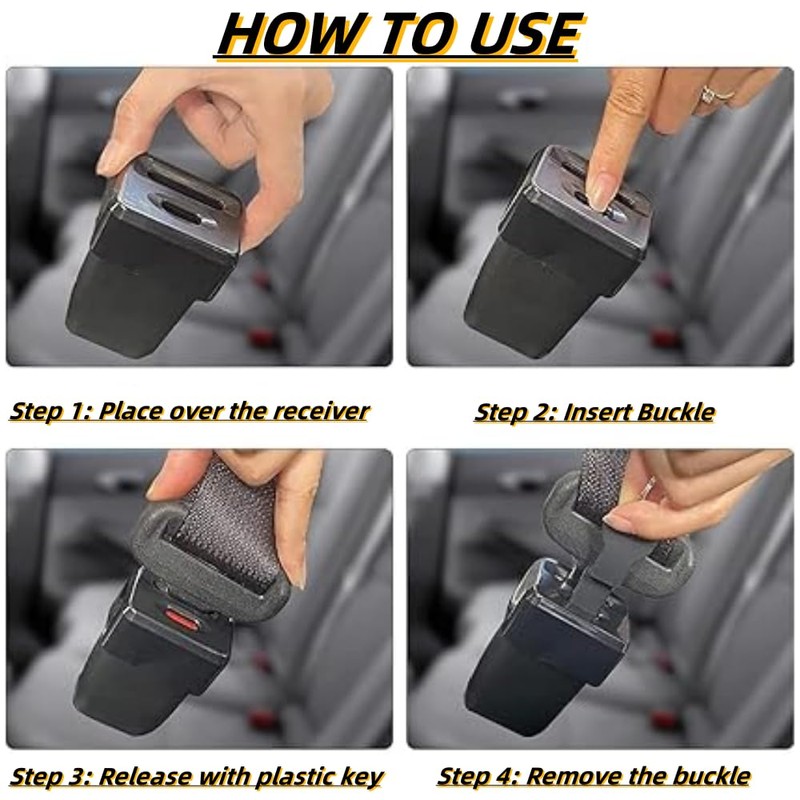 HOW TO USE

Step 1: Place over the receiver

Step 2: Insert Buckle

Step 3: Release with plastic key

Step 4: Remove the buckle